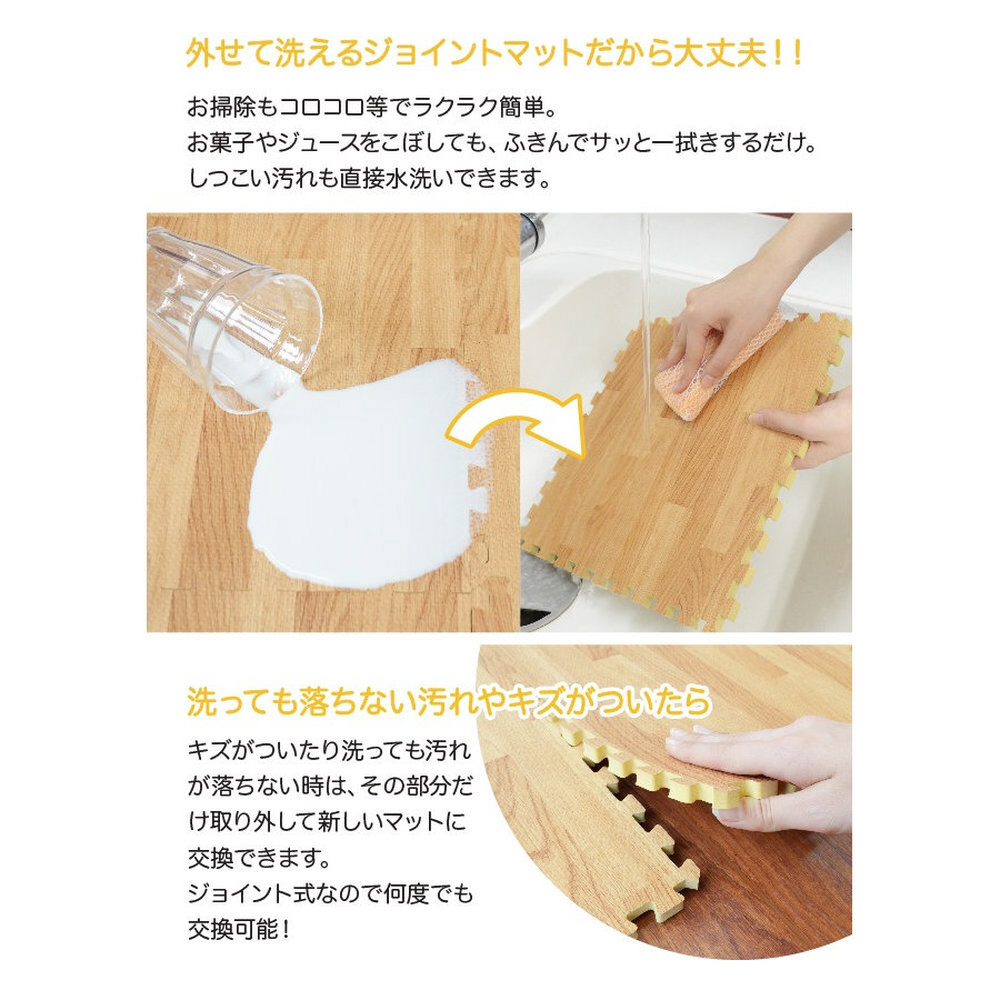 外せて洗えるジョイントマットだから大丈夫！！

お掃除もコロコロ等でラクラク簡単。
お菓子やジュースをこぼしても、ふきんでサッと一拭きするだけ。
しつこい汚れも直接水洗いできます。

洗っても落ちない汚れやキズがついたら

キズがついたり洗っても汚れが落ちない時は、その部分だけ取り外して新しいマットに交換できます。
ジョイント式なので何度でも交換可能！