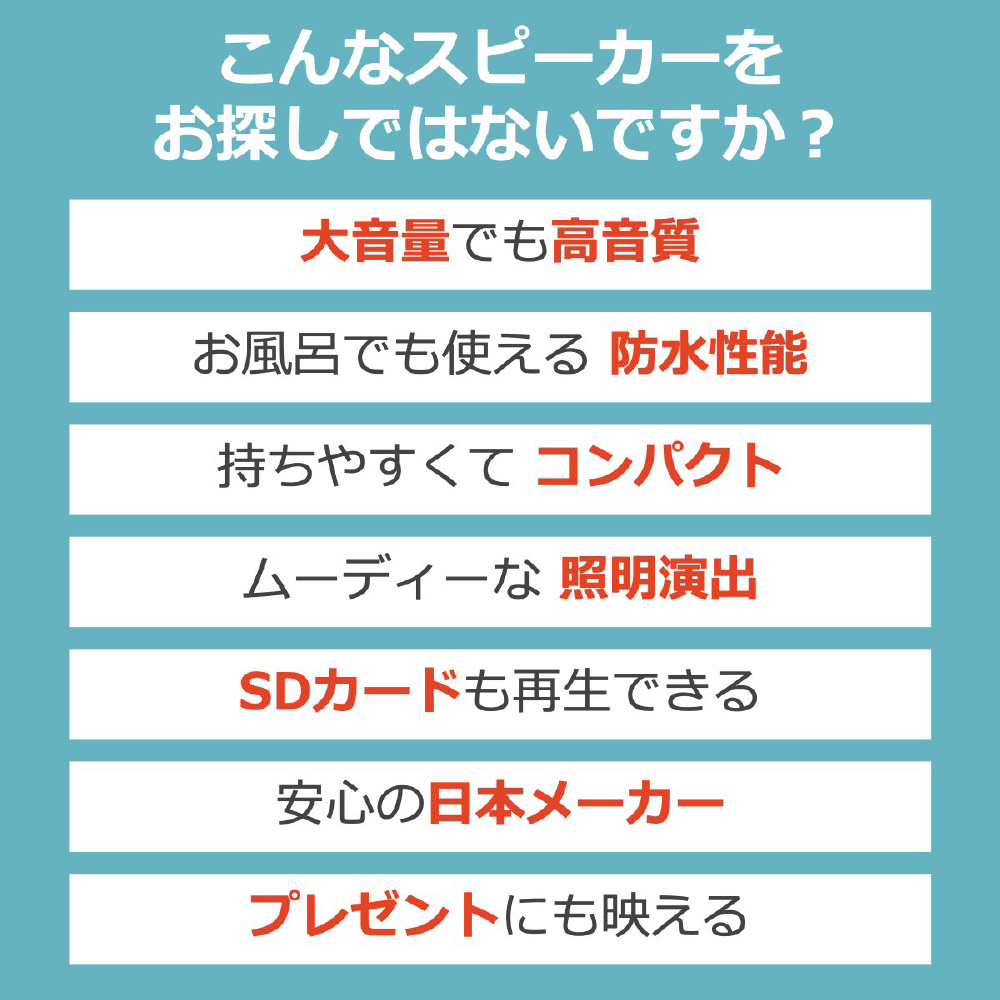 こんなスピーカーを
お探しではないですか？

大音量でも高音質

お風呂でも使える 防水性能

持ちやすくて コンパクト

ムーディーな 照明演出

SDカードも再生できる

安心の日本メーカー

プレゼントにも映える