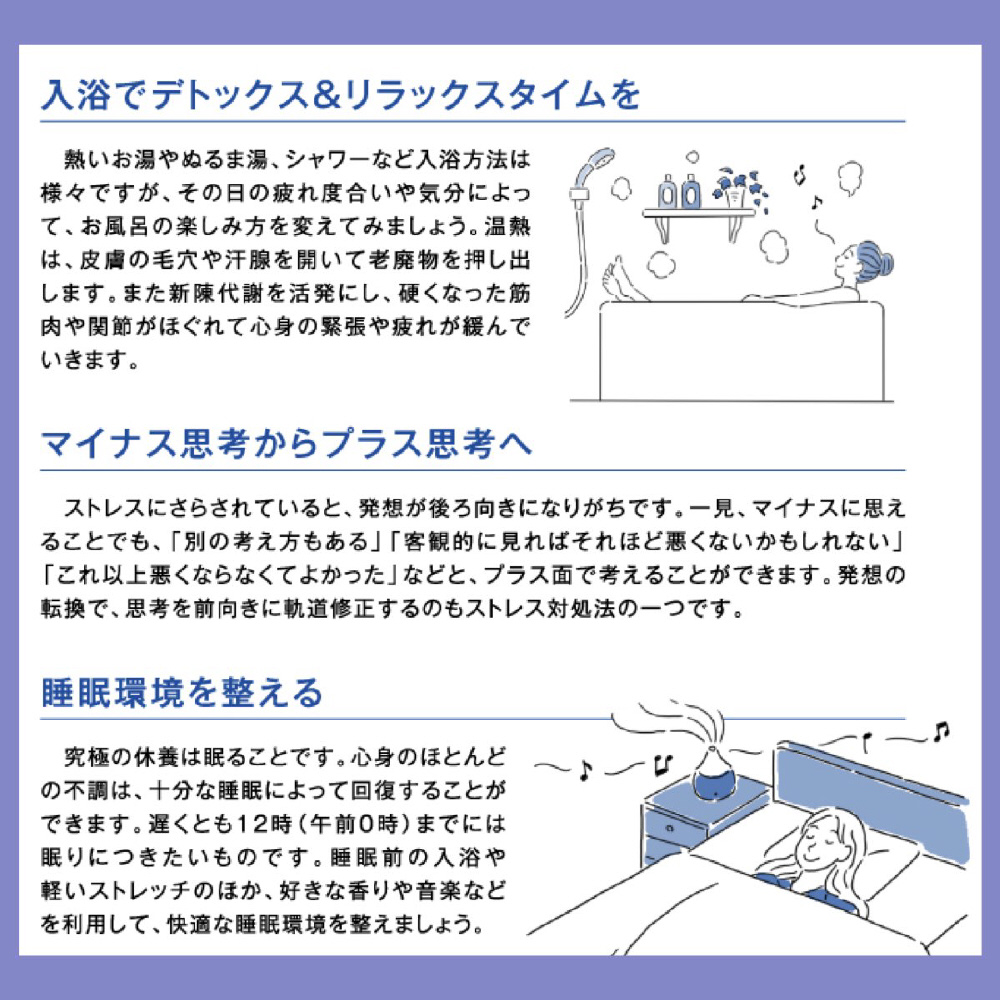 入浴でデトックス＆リラックスタイムを

熱いお湯やぬるま湯、シャワーなど入浴方法は様々ですが、その日の疲れ度合いや気分によって、お風呂の楽しみ方を変えてみましょう。温熱は、皮膚の毛穴や汗腺を開いて老廃物を押し出します。また新陳代謝を活発にし、硬くなった筋肉や関節がほぐれて心身の緊張や疲れが緩んでいきます。

マイナス思考からプラス思考へ

ストレスにさらされていると、発想が後ろ向きになりがちです。一見、マイナスに思えることでも、「別の考え方もある」「客観的に見ればそれほど悪くないかもしれない」「これ以上悪くならなくてよかった」などと、プラス面で考えることができます。発想の転換で、思考を前向きに軌道修正するのもストレス対処法の一つです。

睡眠環境を整える

究極の休養は眠ることです。心身のほとんどの不調は、十分な睡眠によって回復することができます。遅くとも12時（午前0時）までには眠りにつきたいものです。睡眠前の入浴や軽いストレッチのほか、好きな香りや音楽などを利用して、快適な睡眠環境を整えましょう。