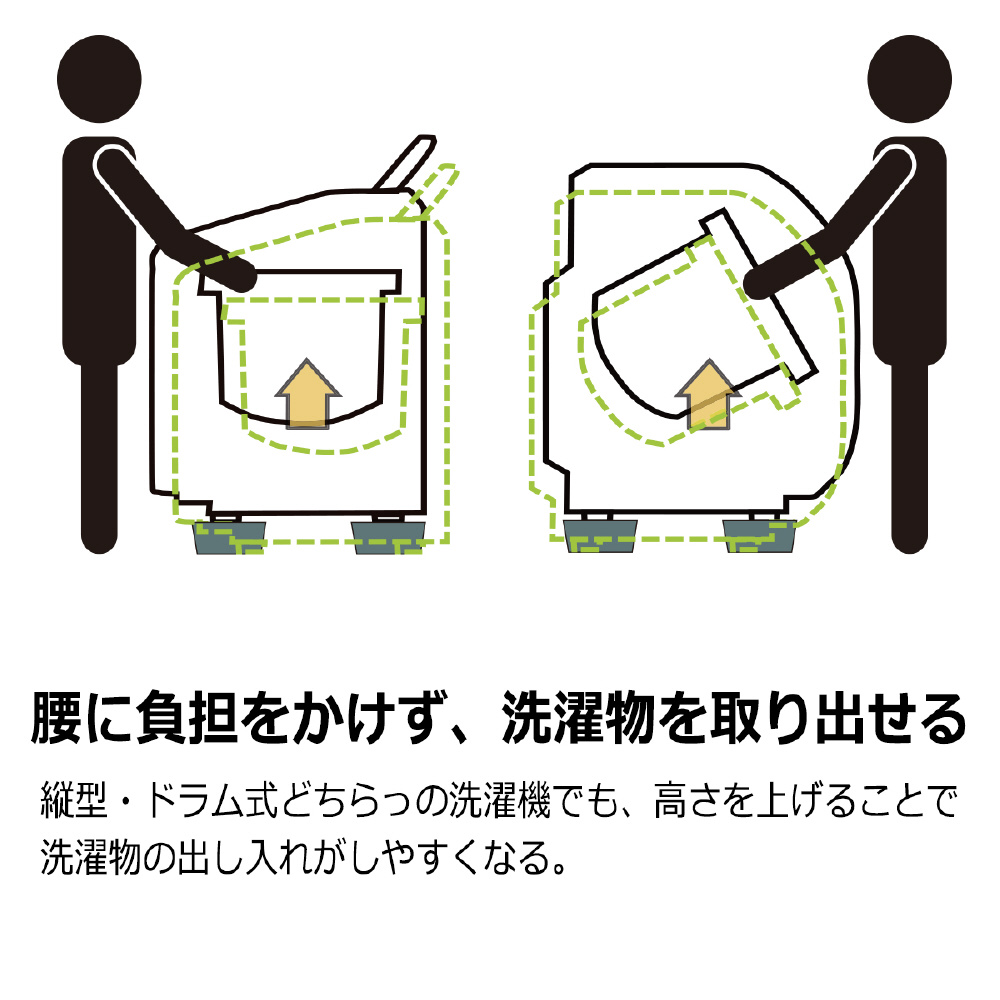 腰に負担をかけず、洗濯物を取り出せる

縦型・ドラム式どちらっの洗濯機でも、高さを上げることで洗濯物の出し入れがしやすくなる。