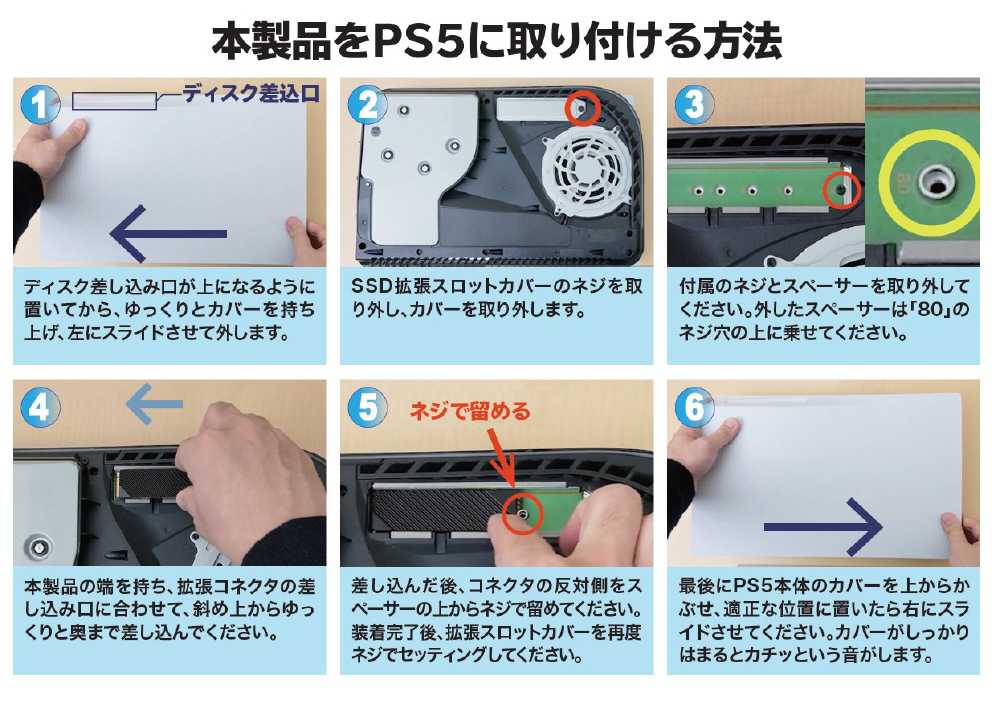 本製品をPS5に取り付ける方法

1
ディスク差込口

ディスク差し込み口が上になるように置いてから、ゆっくりとカバーを持ち上げ、左にスライドさせて外します。

2

SSD拡張スロットカバーのネジを取り外し、カバーを取り外します。

3
80

付属のネジとスペーサーを取り外してください。外したスペーサーは「80」のネジ穴の上に乗せてください。

4

本製品の端を持ち、拡張コネクタの差し込み口に合わせて、斜め上からゆっくりと奥まで差し込んでください。

5
ネジで留める

差し込んだ後、コネクタの反対側をスペーサーの上からネジで留めてください。装着完了後、拡張スロットカバーを再度ネジでセッティングしてください。

6

最後にPS5本体のカバーを上からかぶせ、適正な位置に置いたら右にスライドさせてください。カバーがしっかりはまるとカチッという音がします。