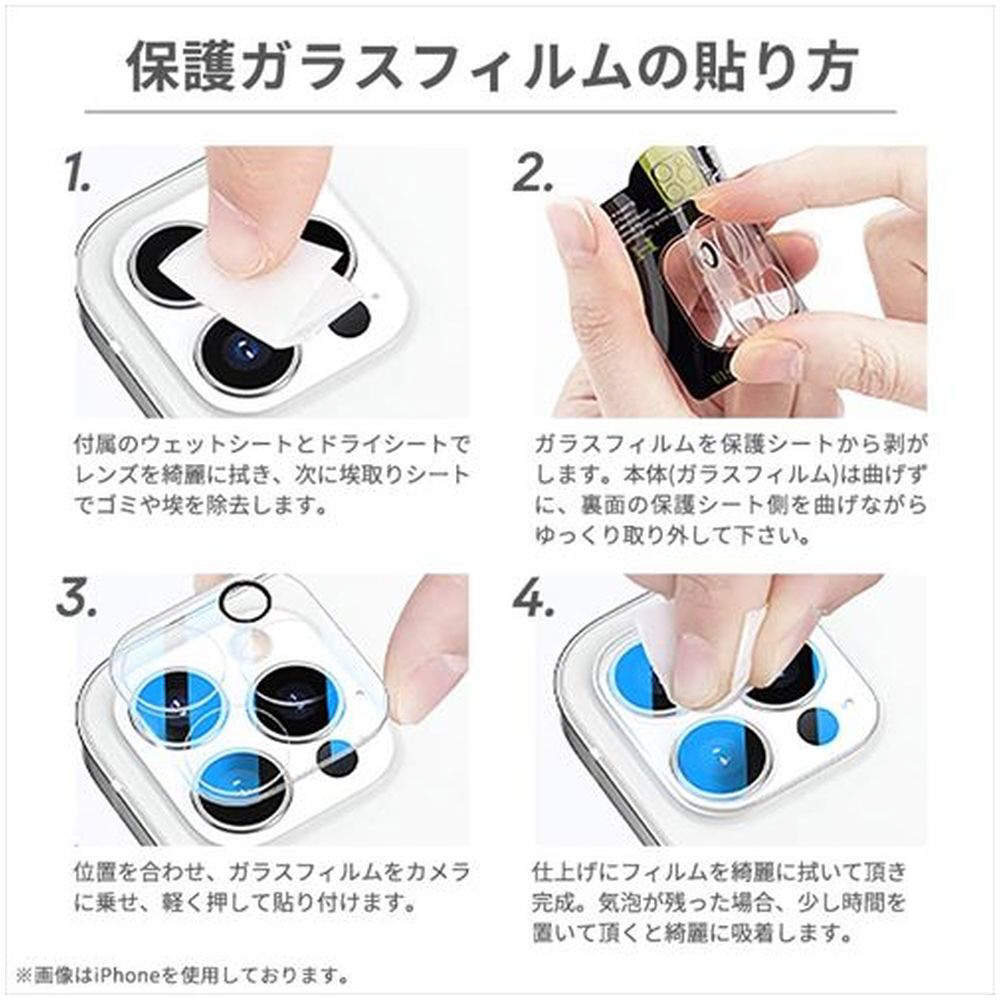 保護ガラスフィルムの貼り方

1.

付属のウェットシートとドライシートでレンズを綺麗に拭き、次に埃取りシートでゴミや埃を除去します。

2.

ガラスフィルムを保護シートから剥がします。本体(ガラスフィルム)は曲げずに、裏面の保護シート側を曲げながらゆっくり取り外して下さい。

3.

位置を合わせ、ガラスフィルムをカメラに乗せ、軽く押して貼り付けます。

4.

仕上げにフィルムを綺麗に拭いて頂き完成。気泡が残った場合、少し時間を置いて頂くと綺麗に吸着します。

※画像はiPhoneを使用しております。