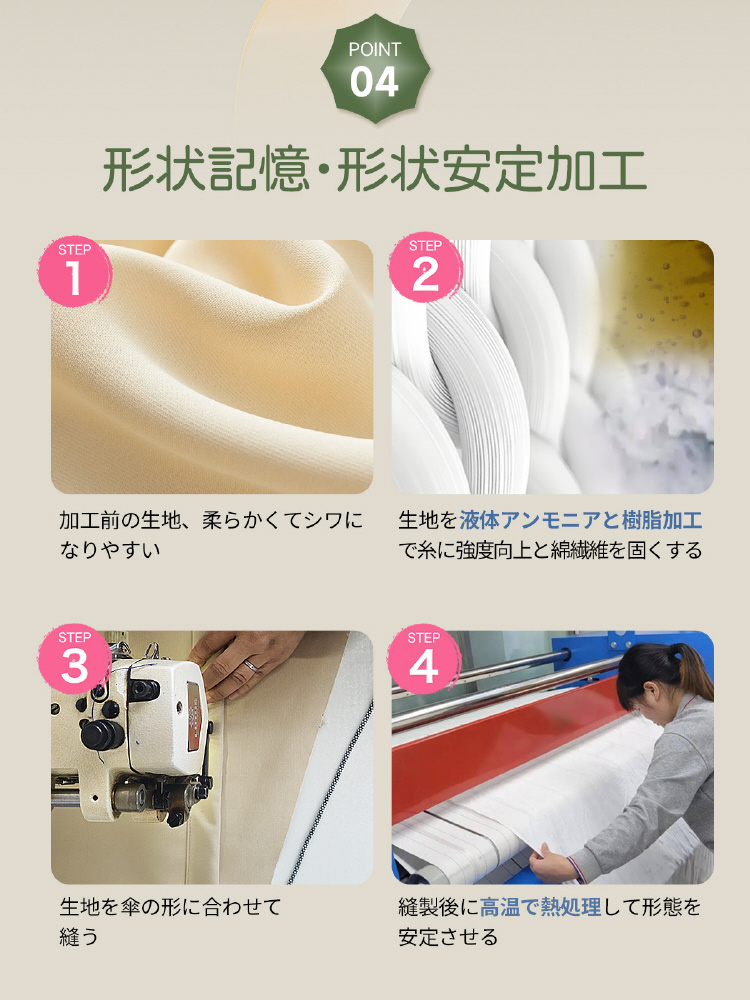 POINT
04

形状記憶・形状安定加工

STEP
1

加工前の生地、柔らかくてシワになりやすい

STEP
2

生地を液体アンモニアと樹脂加工で糸に強度向上と綿繊維を固くする

STEP
3

生地を傘の形に合わせて縫う

STEP
4

縫製後に高温で熱処理して形態を安定させる