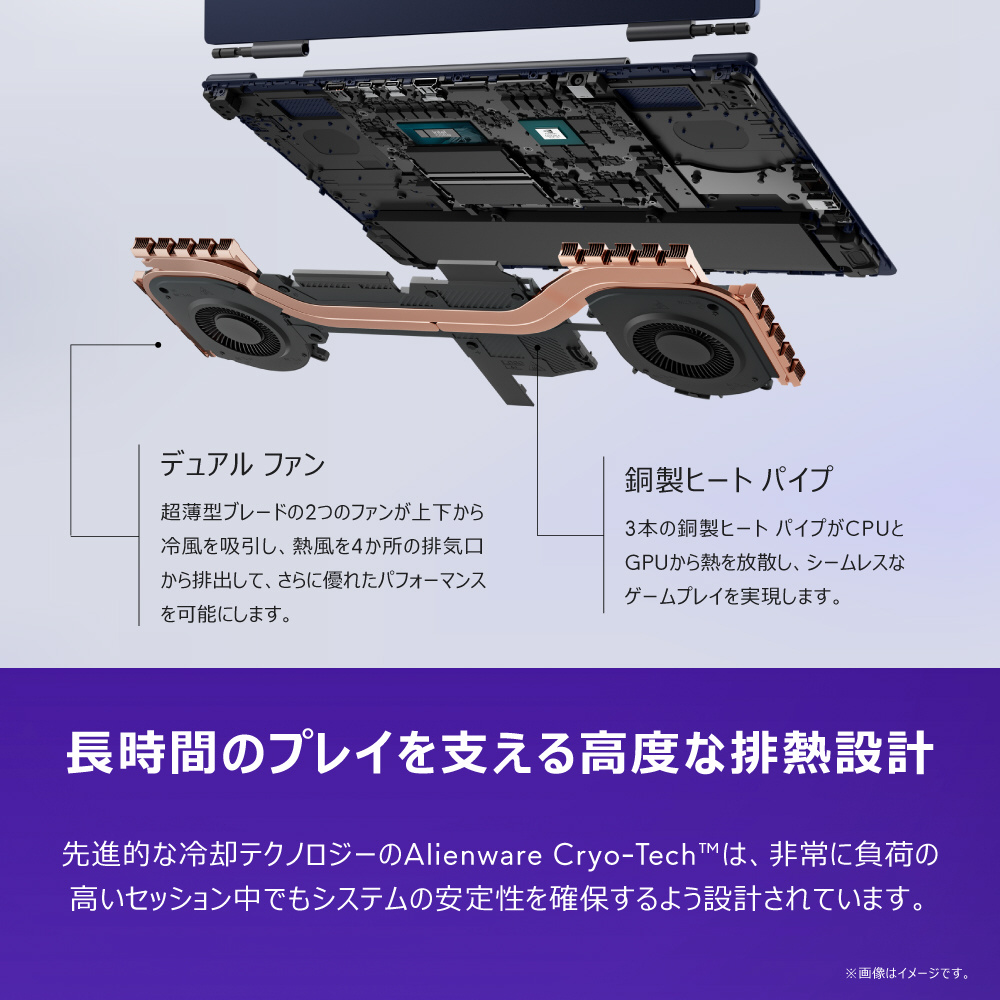 デュアル ファン

超薄型ブレードの2つのファンが上下から冷風を吸引し、熱風を4か所の排気口から排出して、さらに優れたパフォーマンスを可能にします。

銅製ヒート パイプ

3本の銅製ヒート パイプがCPUとGPUから熱を放散し、シームレスなゲームプレイを実現します。

長時間のプレイを支える高度な排熱設計

先進的な冷却テクノロジーのAlienware Cryo-Tech™は、非常に負荷の高いセッション中でもシステムの安定性を確保するよう設計されています。

※画像はイメージです。