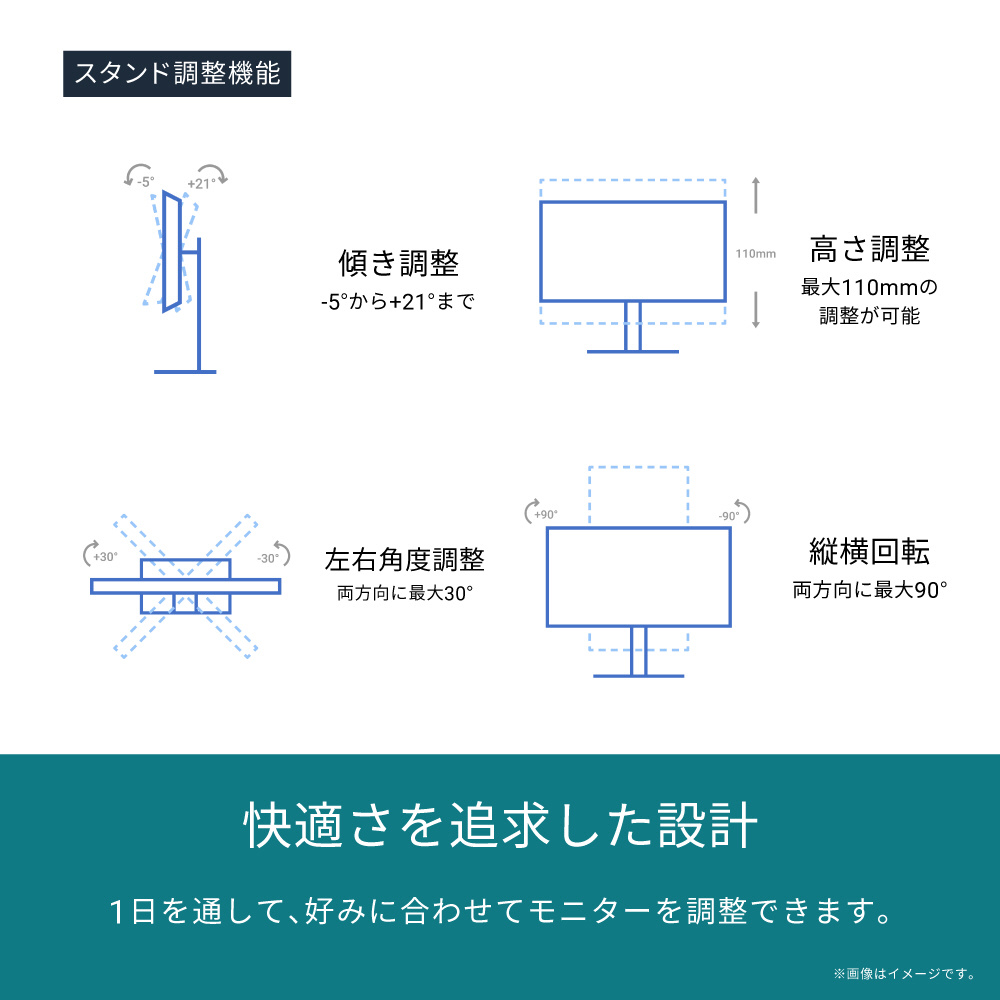 スタンド調整機能

-5° +21°

傾き調整
-5°から+21°まで

110mm

高さ調整
最大110mmの調整が可能

+30° -30°

左右角度調整
両方向に最大30°

+90° -90°

縦横回転
両方向に最大90°

快適さを追求した設計

1日を通して、好みに合わせてモニターを調整できます。

※画像はイメージです。