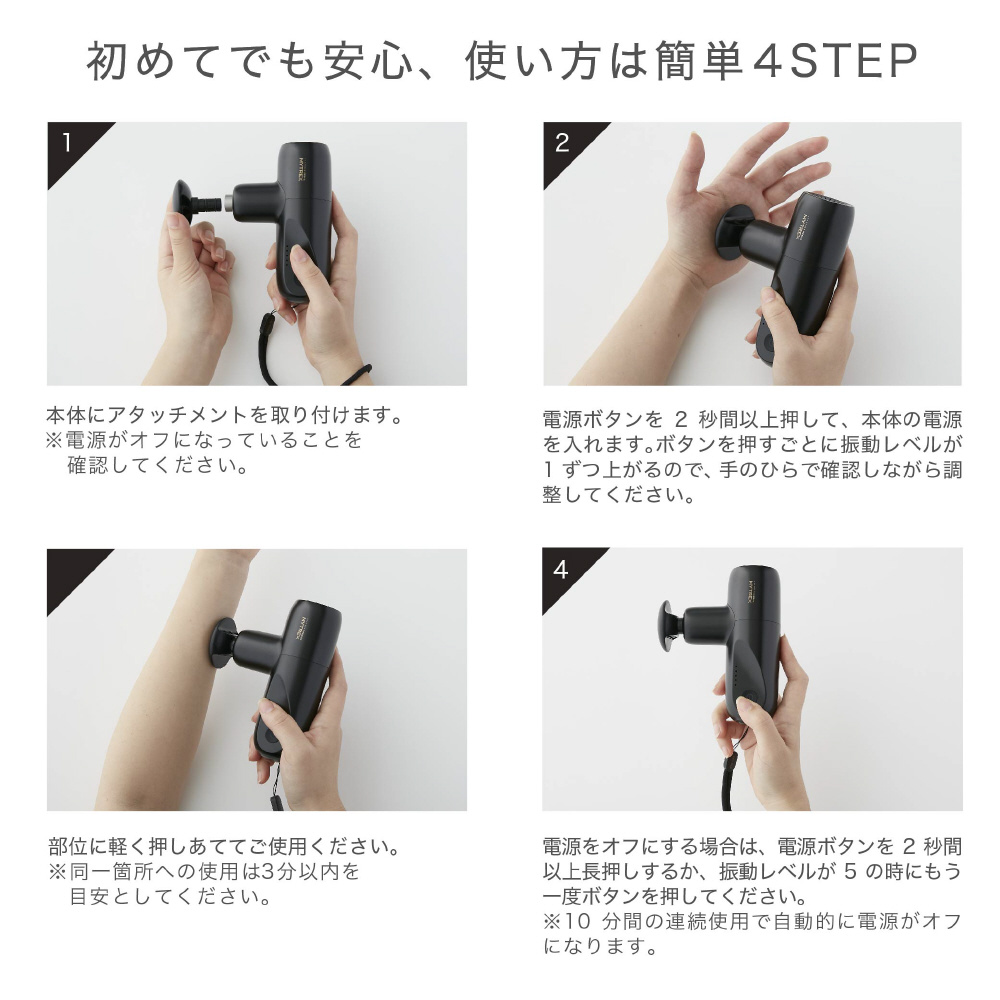 初めてでも安心、使い方は簡単4STEP

1

本体にアタッチメントを取り付けます。
※電源がオフになっていることを確認してください。

2

電源ボタンを 2 秒間以上押して、本体の電源を入れます。ボタンを押すごとに振動レベルが 1 ずつ上がるので、手のひらで確認しながら調整してください。

部位に軽く押しあててご使用ください。
※同一箇所への使用は3分以内を目安としてください。

4

電源をオフにする場合は、電源ボタンを 2 秒間以上長押しするか、振動レベルが 5 の時にもう一度ボタンを押してください。
※10 分間の連続使用で自動的に電源がオフになります。