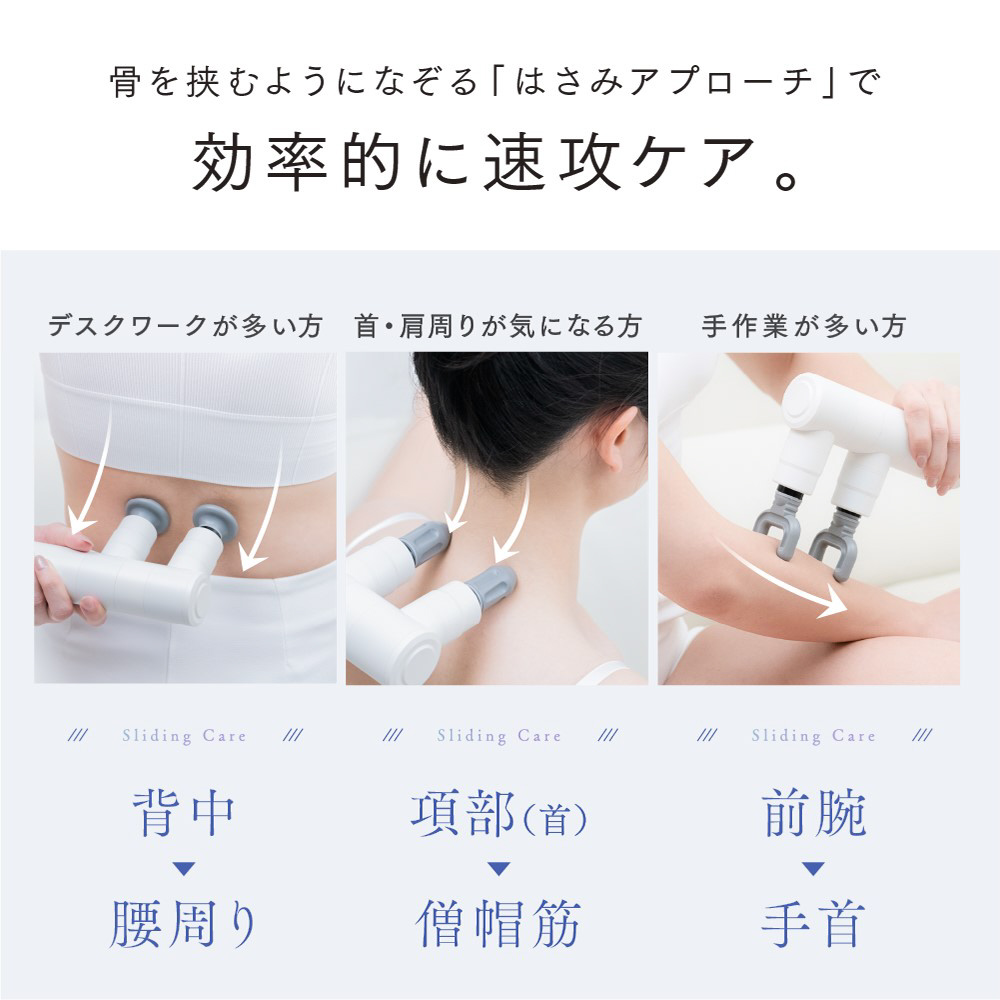 骨を挟むようになぞる「はさみアプローチ」で

効率的に速攻ケア。

デスクワークが多い方

/// Sliding Care ///

背中
▼
腰周り

首・肩周りが気になる方

/// Sliding Care ///

項部(首)
▼
僧帽筋

手作業が多い方

/// Sliding Care ///

前腕
▼
手首