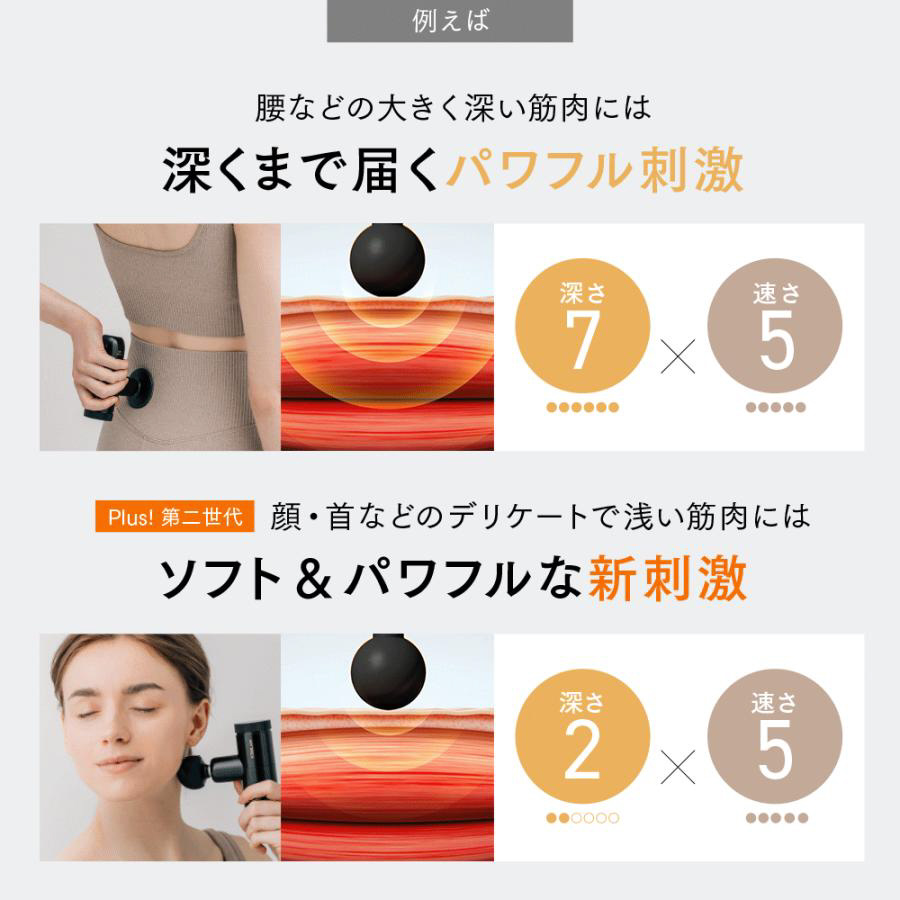 例えば

腰などの大きく深い筋肉には

深くまで届くパワフル刺激

深さ
7

×

速さ
5

Plus! 第二世代 顔・首などのデリケートで浅い筋肉には

ソフト＆パワフルな新刺激

深さ
2

×

速さ
5