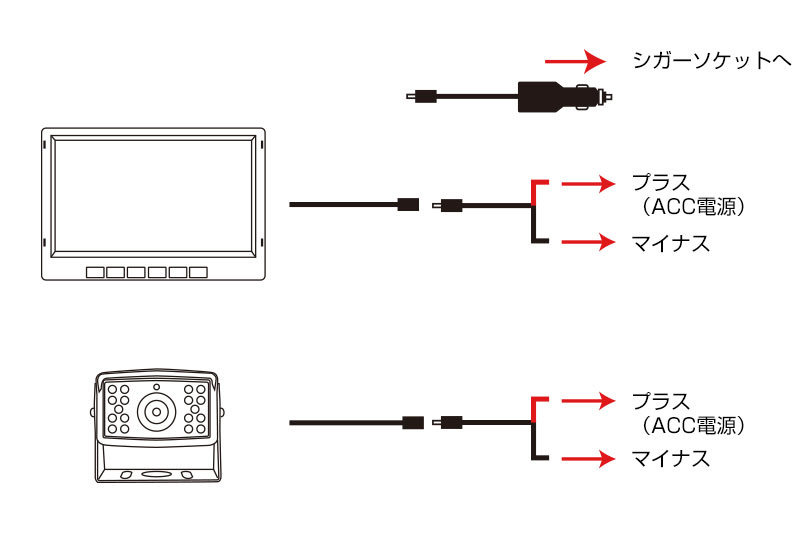 シガーソケットへ

プラス
（ACC電源）

マイナス

プラス
（ACC電源）

マイナス