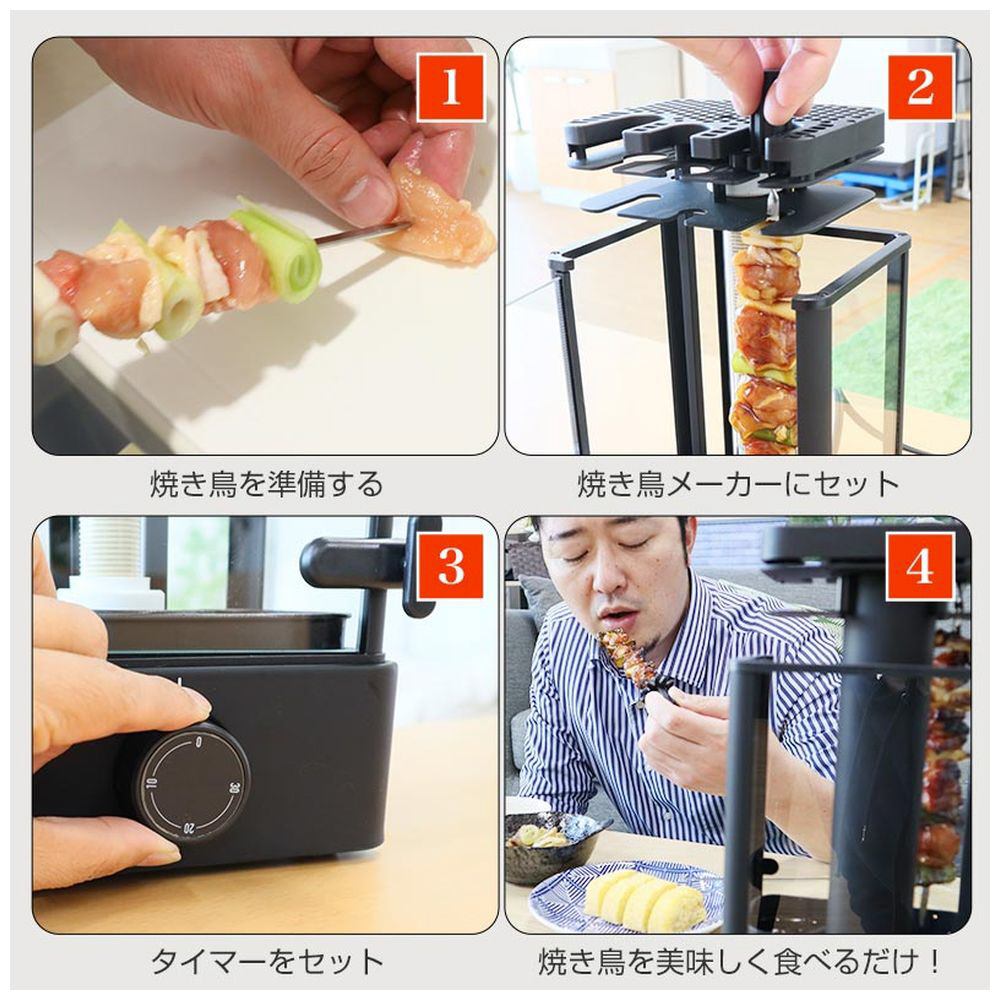 1

焼き鳥を準備する

2

焼き鳥メーカーにセット

3

0
10
20
30

タイマーをセット

4

焼き鳥を美味しく食べるだけ！