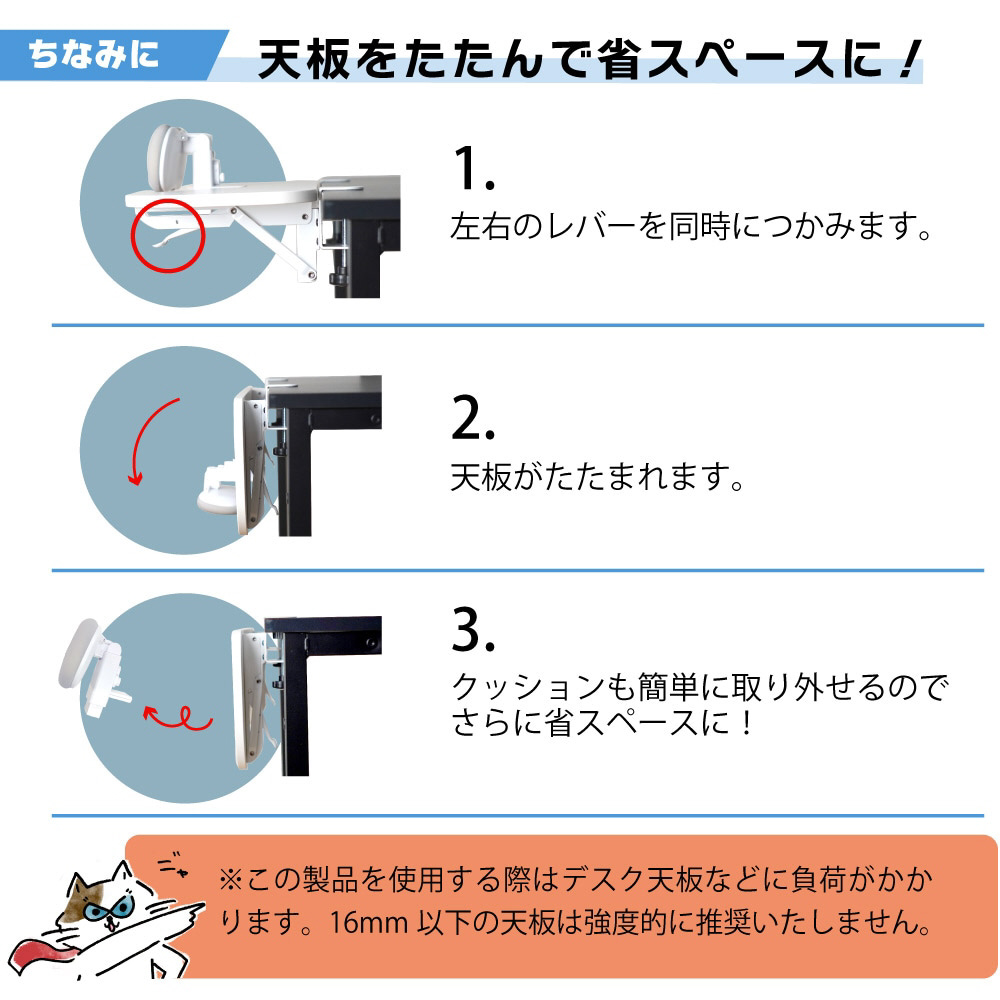 ちなみに

天板をたたんで省スペースに！

1.

左右のレバーを同時につかみます。

2.

天板がたたまれます。

3.

クッションも簡単に取り外せるのでさらに省スペースに！

※この製品を使用する際はデスク天板などに負荷がかかります。16mm 以下の天板は強度的に推奨いたしません。