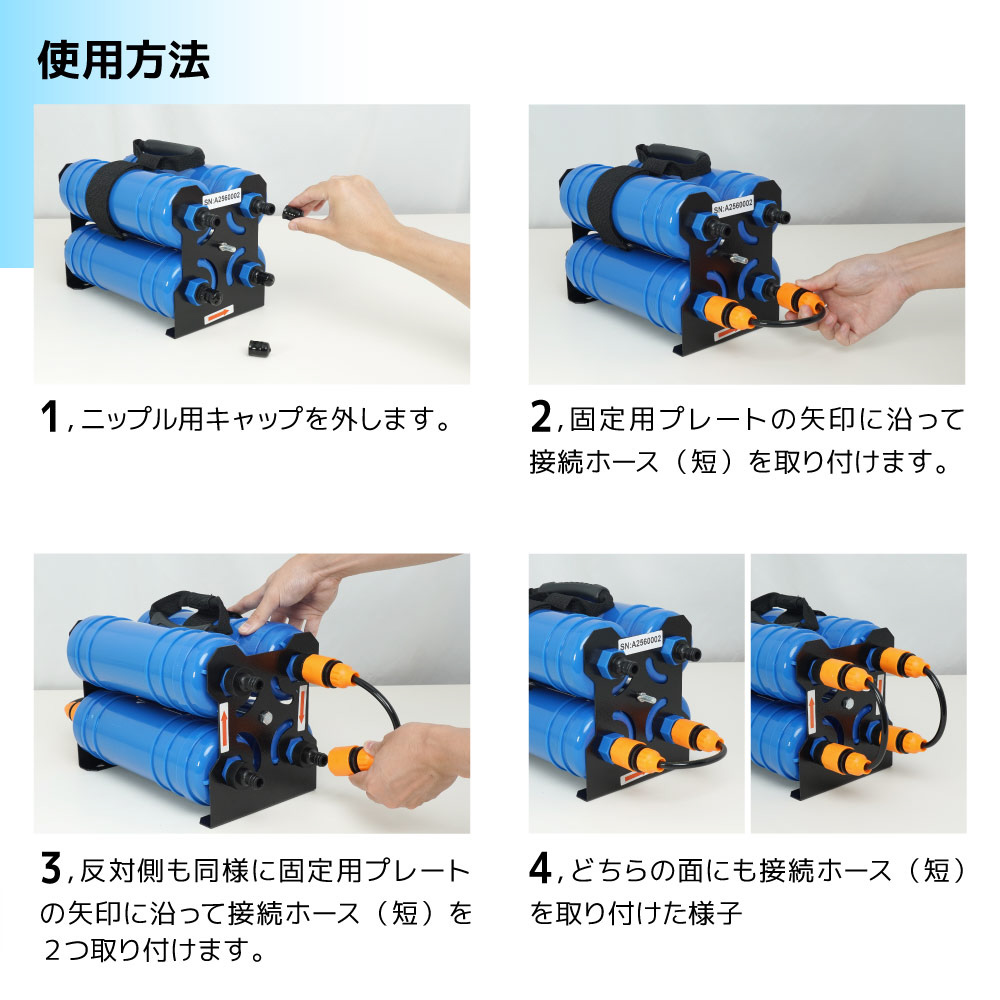 使用方法

SN:A2560002

1, ニップル用キャップを外します。

SN:A2560002

2, 固定用プレートの矢印に沿って接続ホース（短）を取り付けます。

3, 反対側も同様に固定用プレートの矢印に沿って接続ホース（短）を２つ取り付けます。

SN:A2560002

4, どちらの面にも接続ホース（短）を取り付けた様子