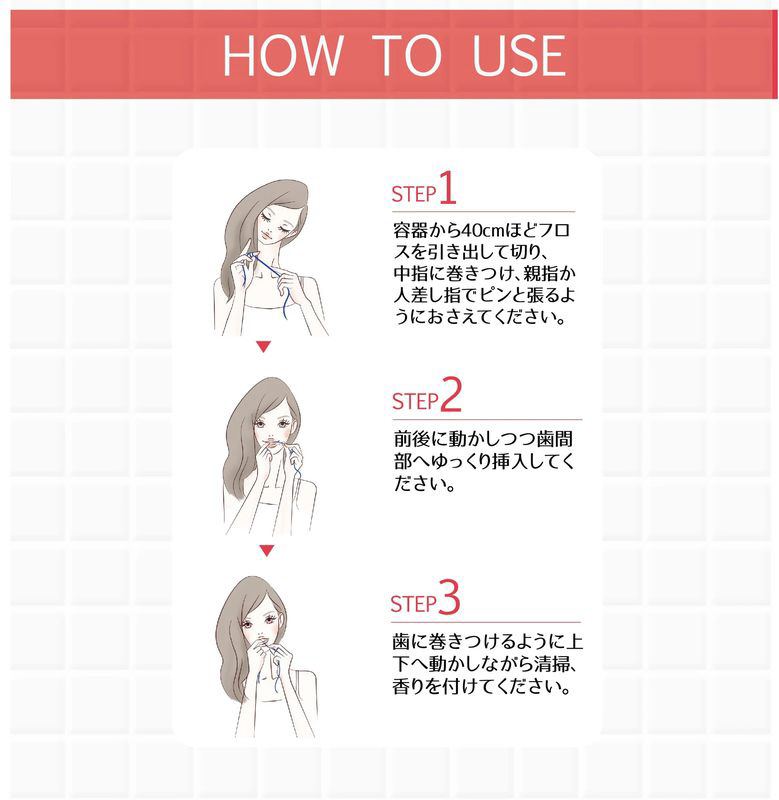 HOW TO USE

STEP1

容器から40cmほどフロスを引き出して切り、中指に巻きつけ、親指か人差し指でピンと張るようにおさえてください。

STEP2

前後に動かしつつ歯間部へゆっくり挿入してください。

STEP3

歯に巻きつけるように上下へ動かしながら清掃、香りを付けてください。