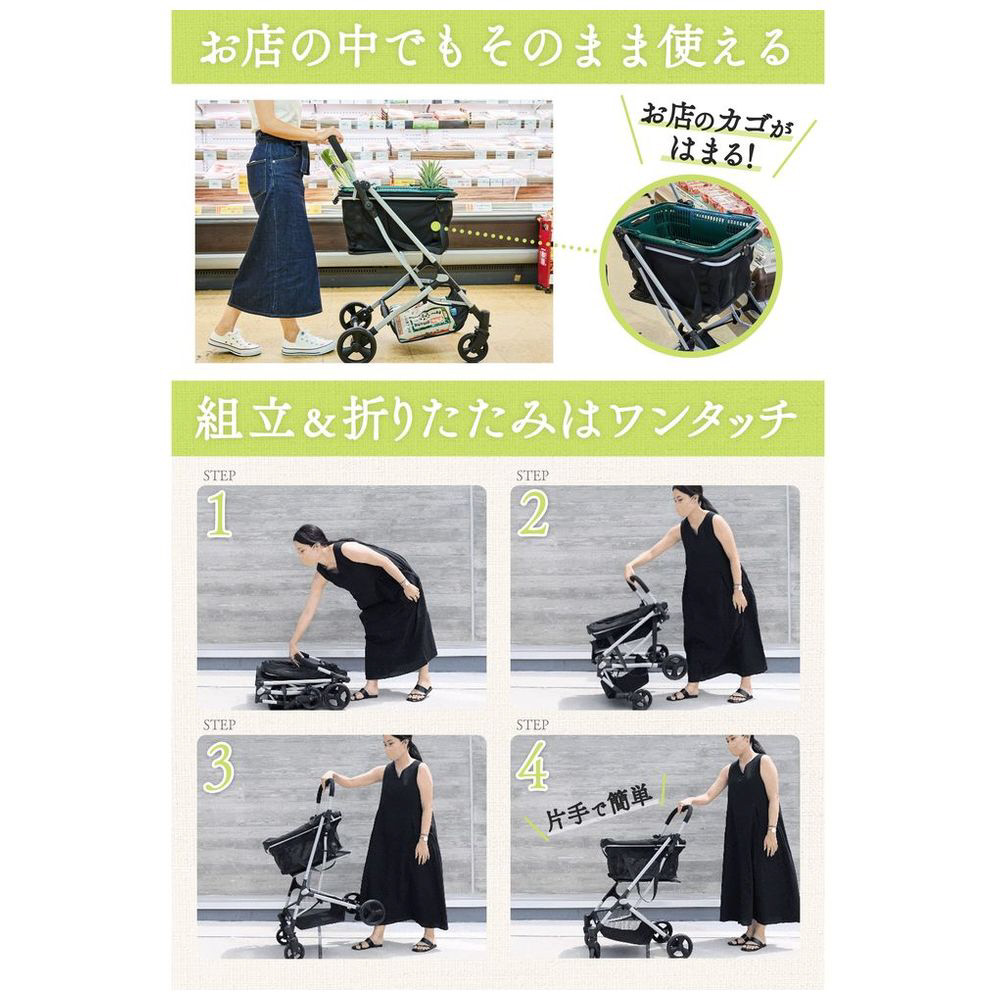 お店の中でもそのまま使える

お店のカゴがはまる!

組立＆折りたたみはワンタッチ

STEP
1

STEP
2

STEP
3

STEP
4

片手で簡単