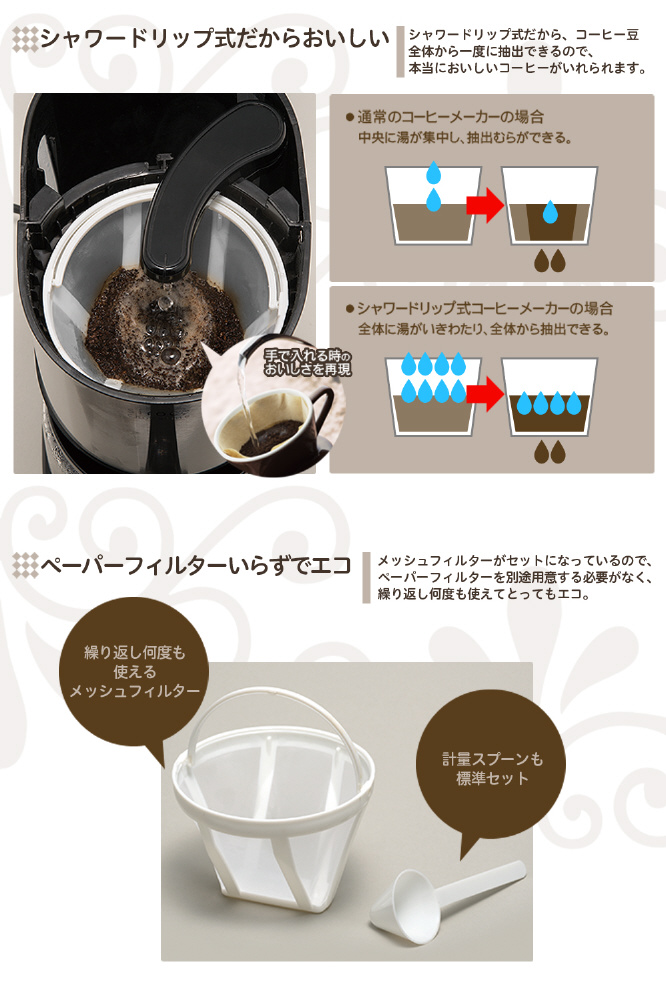 シャワードリップ式だからおいしい

シャワードリップ式だから、コーヒー豆全体から一度に抽出できるので、本当においしいコーヒーがいれられます。

● 通常のコーヒーメーカーの場合
中央に湯が集中し、抽出むらができる。

● シャワードリップ式コーヒーメーカーの場合
全体に湯がいきわたり、全体から抽出できる。

手で入れる時のおいしさを再現

ペーパーフィルターいらずでエコ

メッシュフィルターがセットになっているので、ペーパーフィルターを別途用意する必要がなく、繰り返し何度も使えてとってもエコ。

繰り返し何度も使えるメッシュフィルター

計量スプーンも標準セット