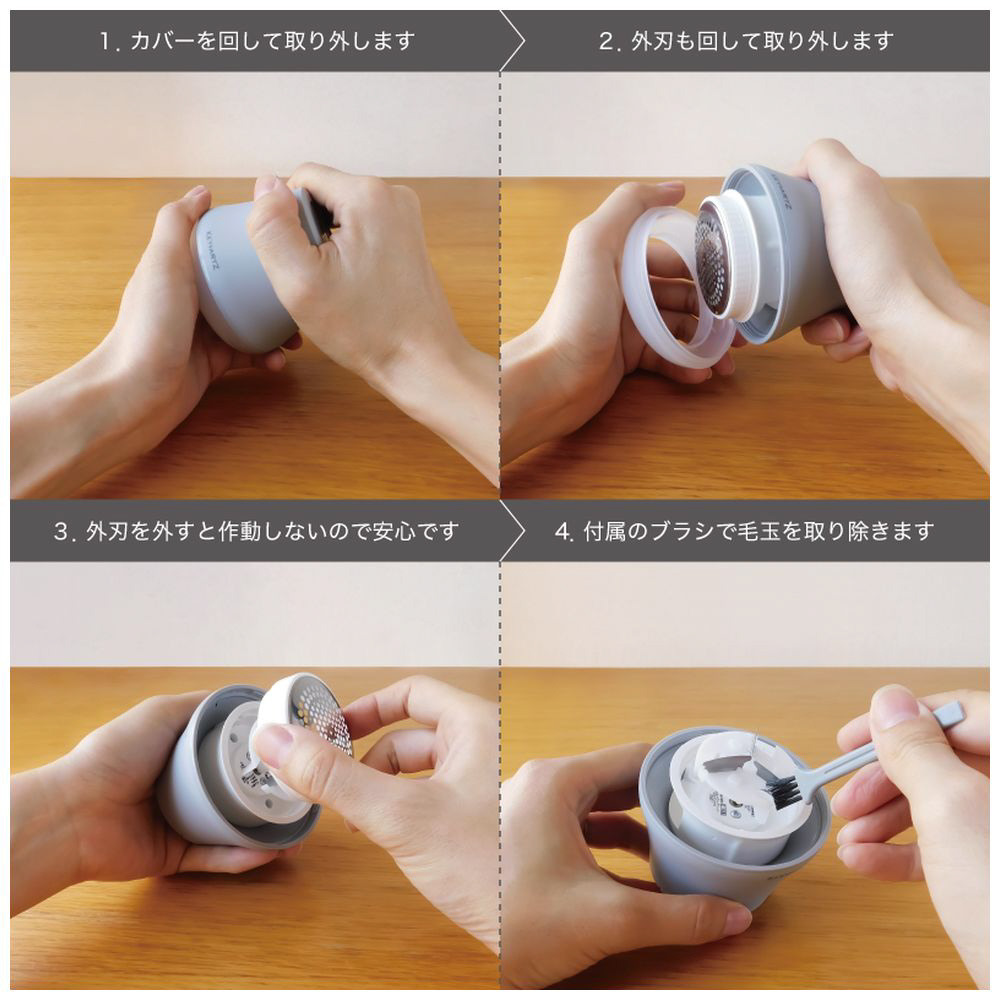 1. カバーを回して取り外します

2. 外刃も回して取り外します

3. 外刃を外すと作動しないので安心です

4. 付属のブラシで毛玉を取り除きます