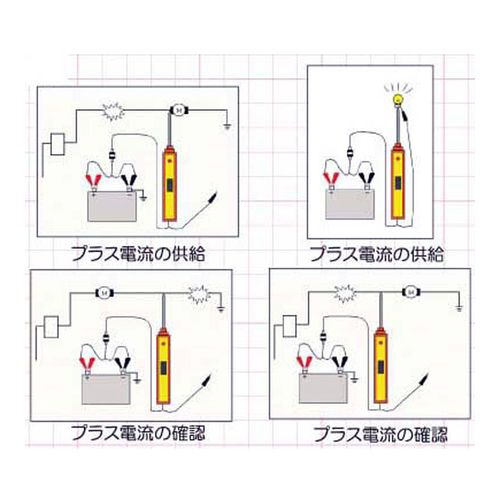 M

プラス電流の供給

プラス電流の供給

M

プラス電流の確認

M

プラス電流の確認