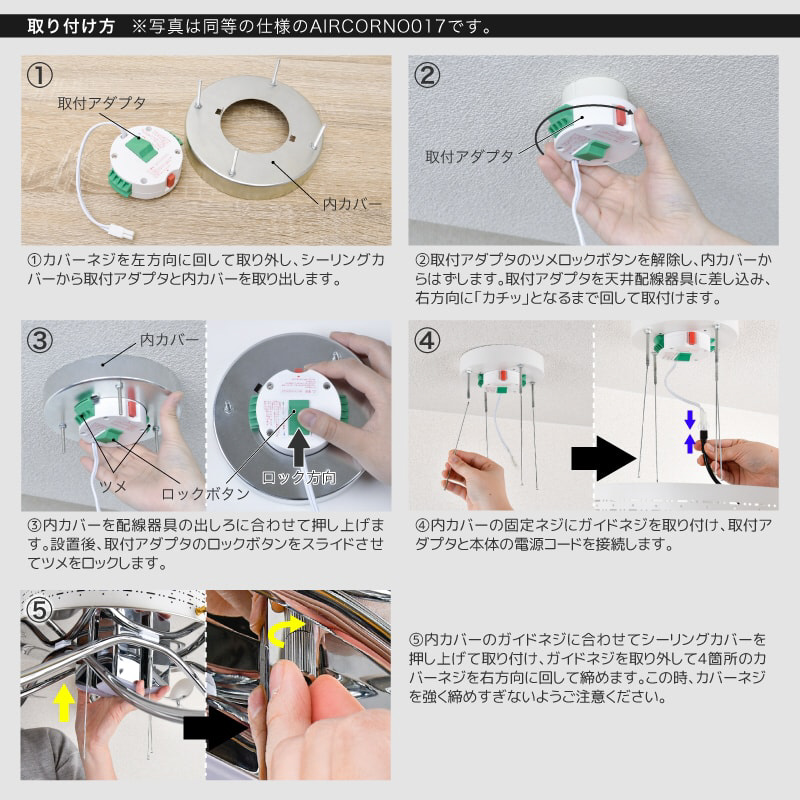 取り付け方　※写真は同等の仕様のAIRCORNO017です。

①

取付アダプタ

内カバー

①カバーネジを左方向に回して取り外し、シーリングカバーから取付アダプタと内カバーを取り出します。

②

取付アダプタ

②取付アダプタのツメロックボタンを解除し、内カバーからはずします。取付アダプタを天井配線器具に差し込み、右方向に「カチッ」となるまで回して取付けます。

③

内カバー

ツメ

ロックボタン

ロック方向

③内カバーを配線器具の出しろに合わせて押し上げます。設置後、取付アダプタのロックボタンをスライドさせてツメをロックします。

④

④内カバーの固定ネジにガイドネジを取り付け、取付アダプタと本体の電源コードを接続します。

⑤

⑤内カバーのガイドネジに合わせてシーリングカバーを押し上げて取り付け、ガイドネジを取り外して4箇所のカバーネジを右方向に回して締めます。この時、カバーネジを強く締めすぎないようご注意ください。