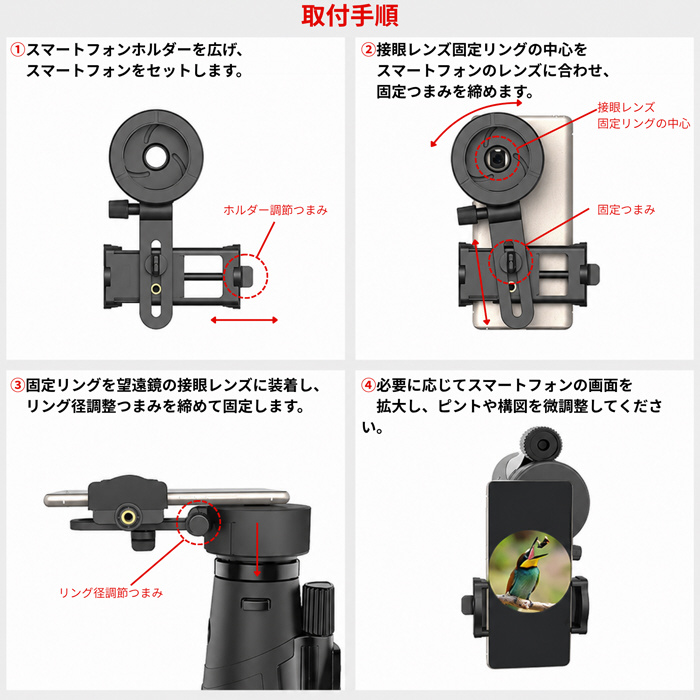 取付手順

①スマートフォンホルダーを広げ、スマートフォンをセットします。

ホルダー調節つまみ

②接眼レンズ固定リングの中心をスマートフォンのレンズに合わせ、固定つまみを締めます。

接眼レンズ固定リングの中心

固定つまみ

③固定リングを望遠鏡の接眼レンズに装着し、リング径調整つまみを締めて固定します。

リング径調節つまみ

④必要に応じてスマートフォンの画面を拡大し、ピントや構図を微調整してください。