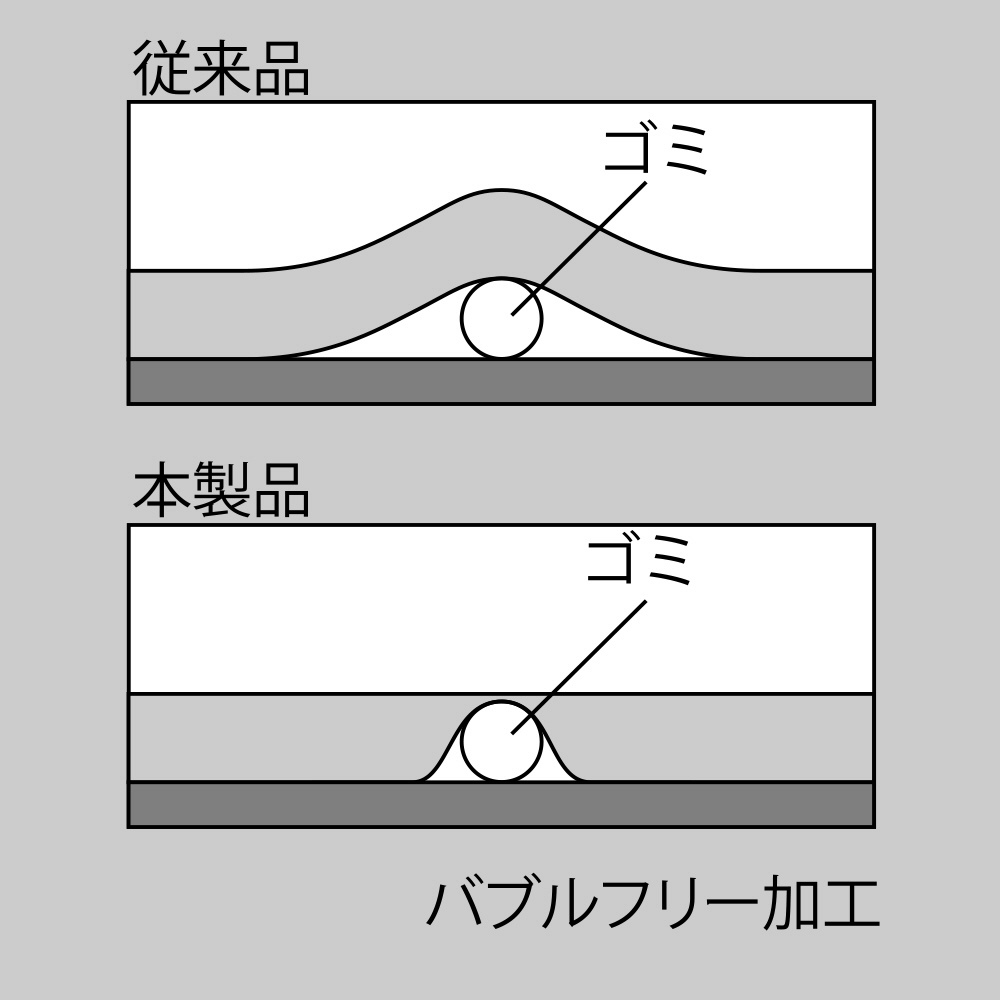 従来品

ゴミ

本製品

ゴミ

バブルフリー加工