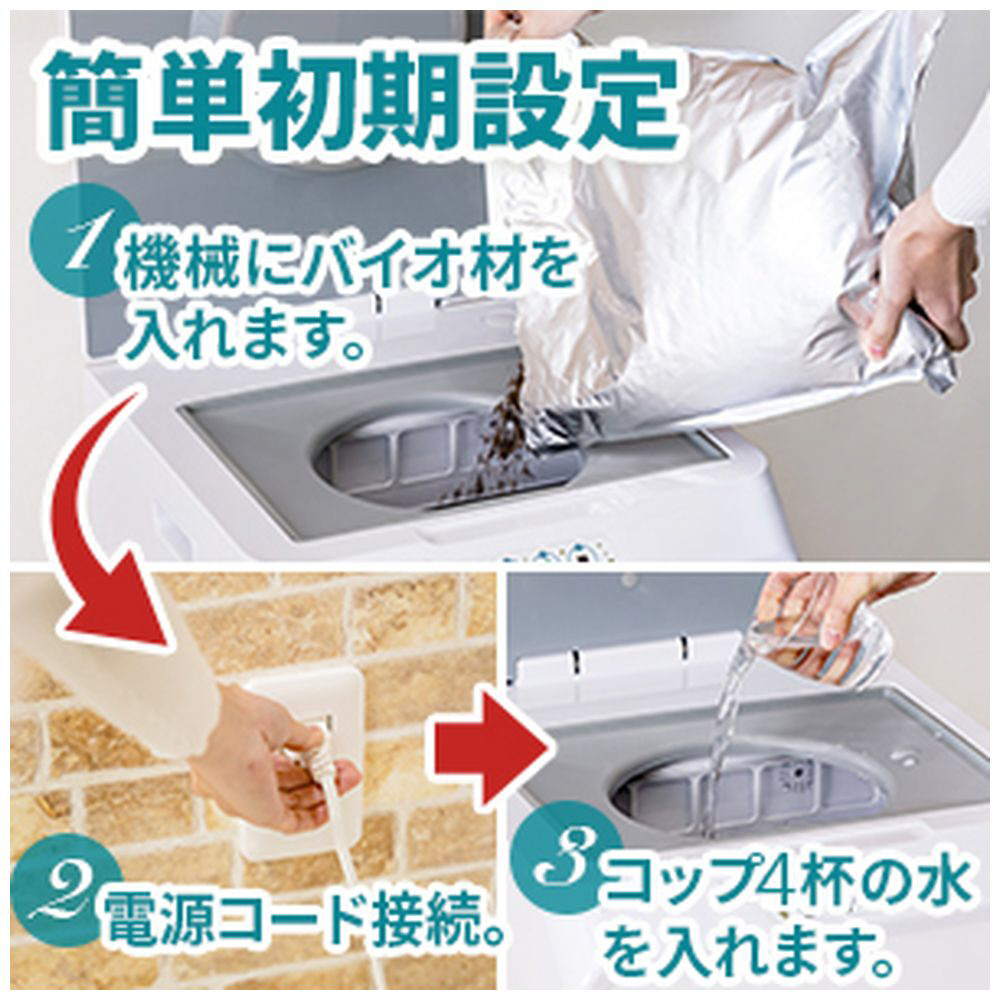 簡単初期設定

1 機械にバイオ材を入れます。

2 電源コード接続。

3 コップ4杯の水を入れます。