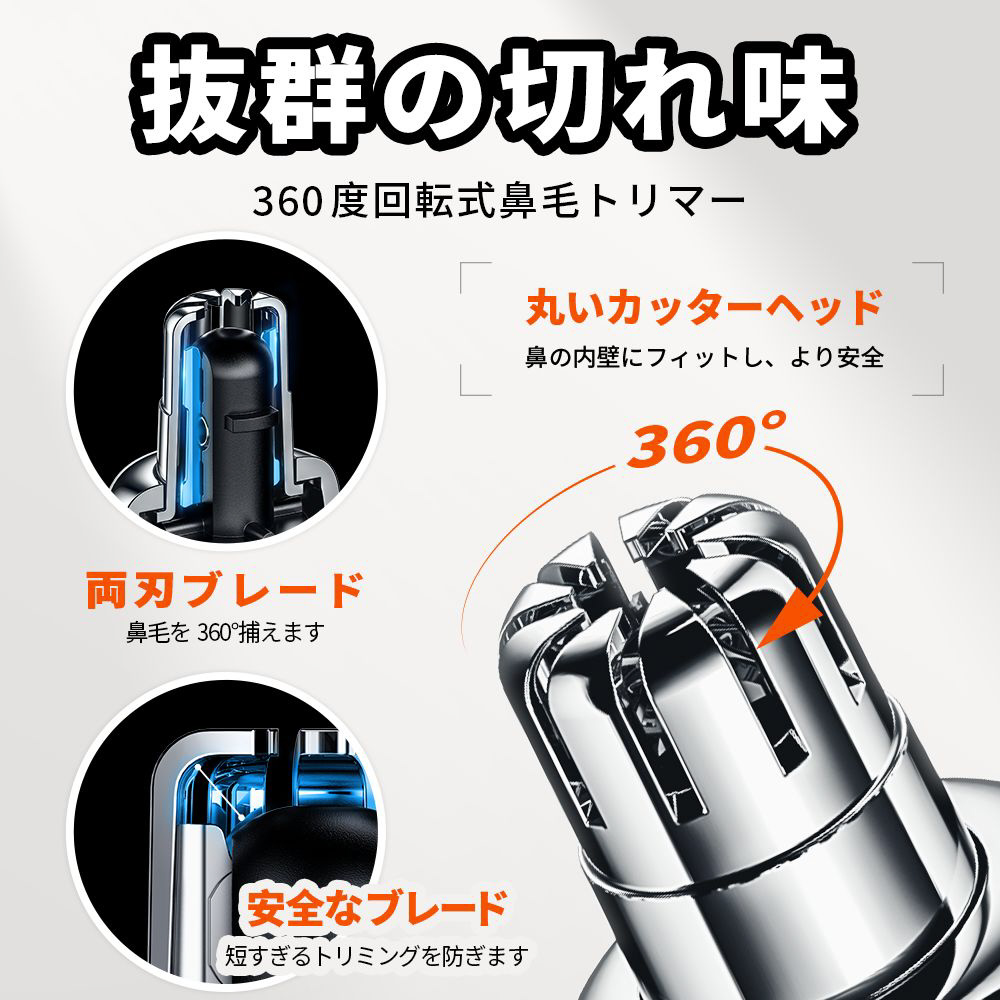 抜群の切れ味

360度回転式鼻毛トリマー

丸いカッターヘッド
鼻の内壁にフィットし、より安全

360°

両刃ブレード
鼻毛を 360°捕えます

安全なブレード
短すぎるトリミングを防ぎます