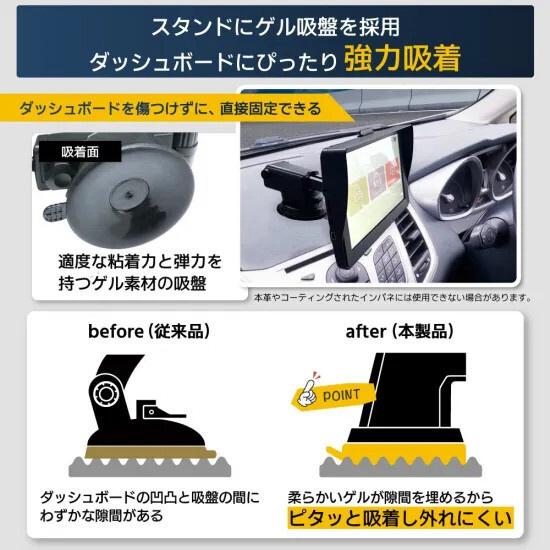 スタンドにゲル吸盤を採用
ダッシュボードにぴったり 強力吸着

ダッシュボードを傷つけずに、直接固定できる

吸着面

適度な粘着力と弾力を持つゲル素材の吸盤

本革やコーティングされたインパネには使用できない場合があります。

before（従来品）

ダッシュボードの凹凸と吸盤の間にわずかな隙間がある

after（本製品）

POINT

柔らかいゲルが隙間を埋めるから
ピタッと吸着し外れにくい