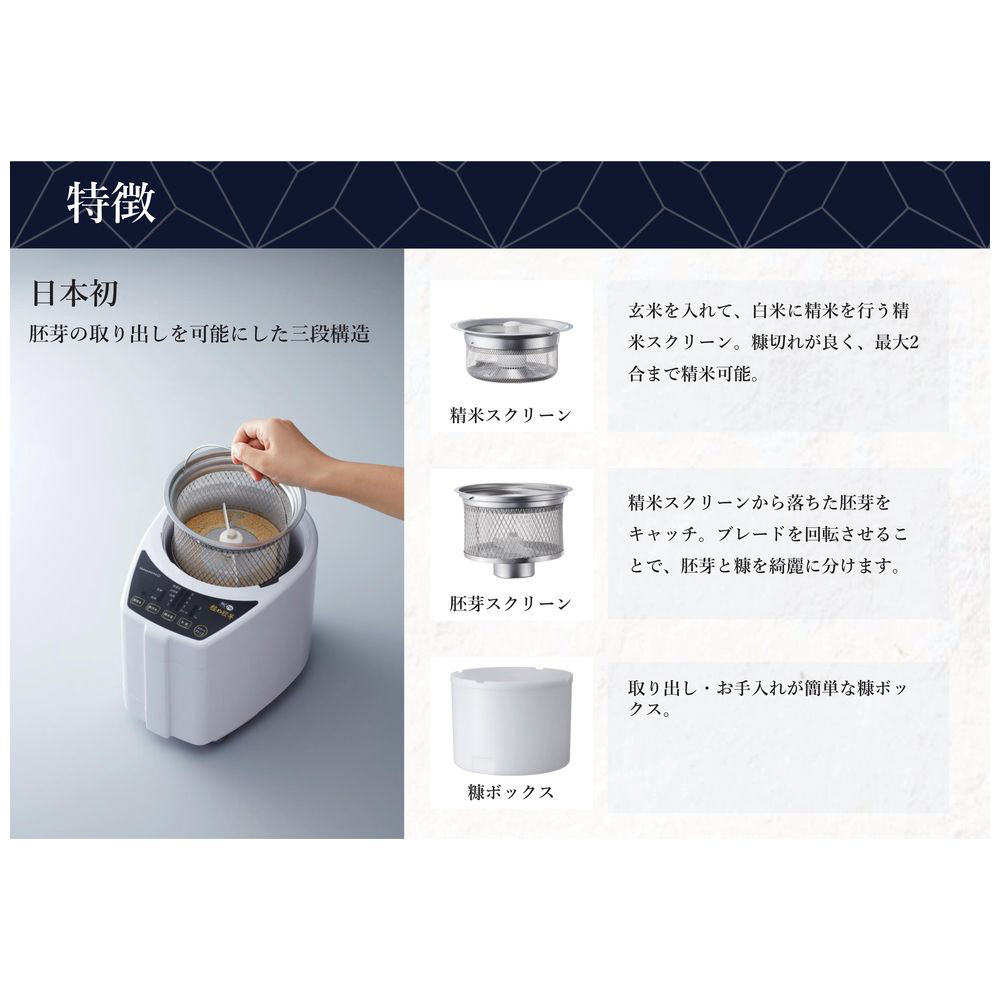 特徴

日本初
胚芽の取り出しを可能にした三段構造

精米スクリーン

玄米を入れて、白米に精米を行う精米スクリーン。糠切れが良く、最大2合まで精米可能。

胚芽スクリーン

精米スクリーンから落ちた胚芽をキャッチ。ブレードを回転させることで、胚芽と糠を綺麗に分けます。

糠ボックス

取り出し・お手入れが簡単な糠ボックス。