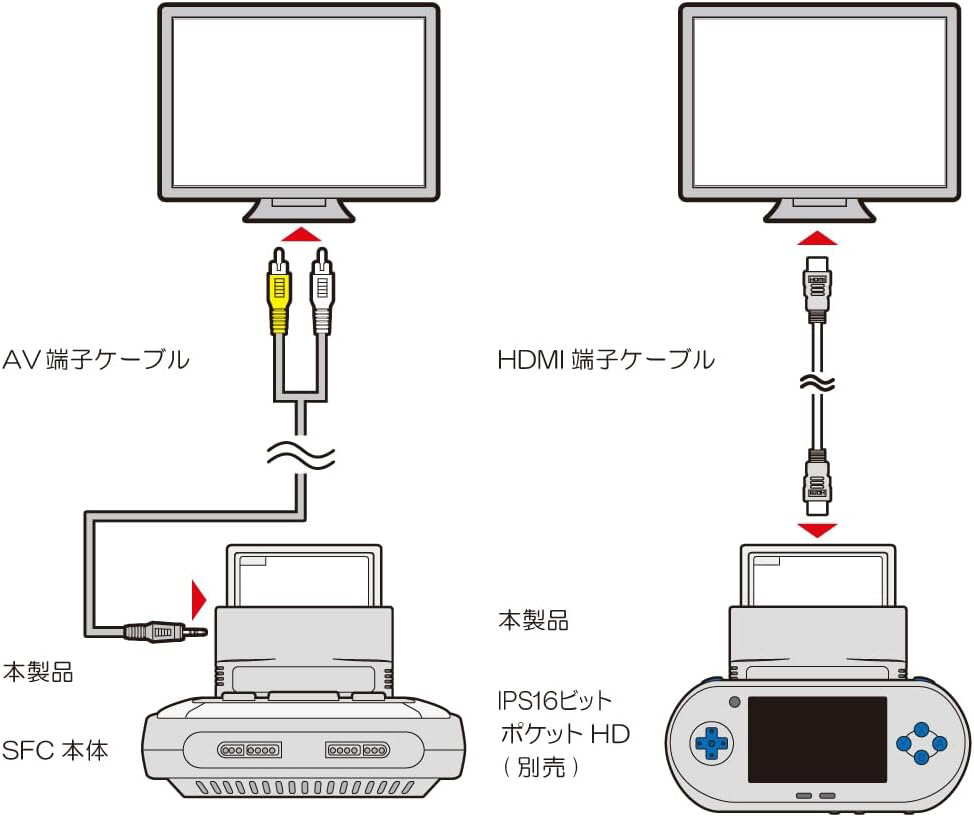 AV 端子ケーブル

本製品

SFC 本体

HDMI 端子ケーブル

本製品

IPS16ビット
ポケット HD
（別売）