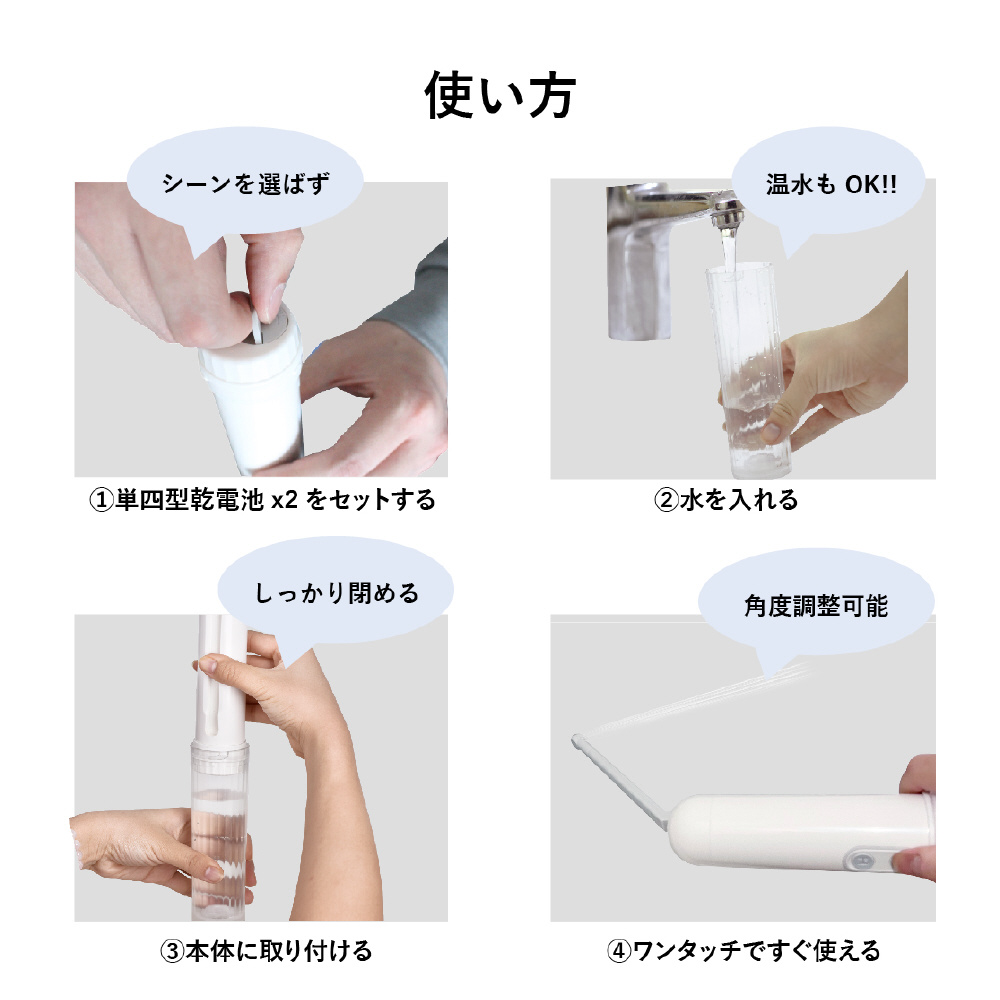 使い方

シーンを選ばず

①単四型乾電池 x2 をセットする

温水も OK!!

②水を入れる

しっかり閉める

③本体に取り付ける

角度調整可能

④ワンタッチですぐ使える