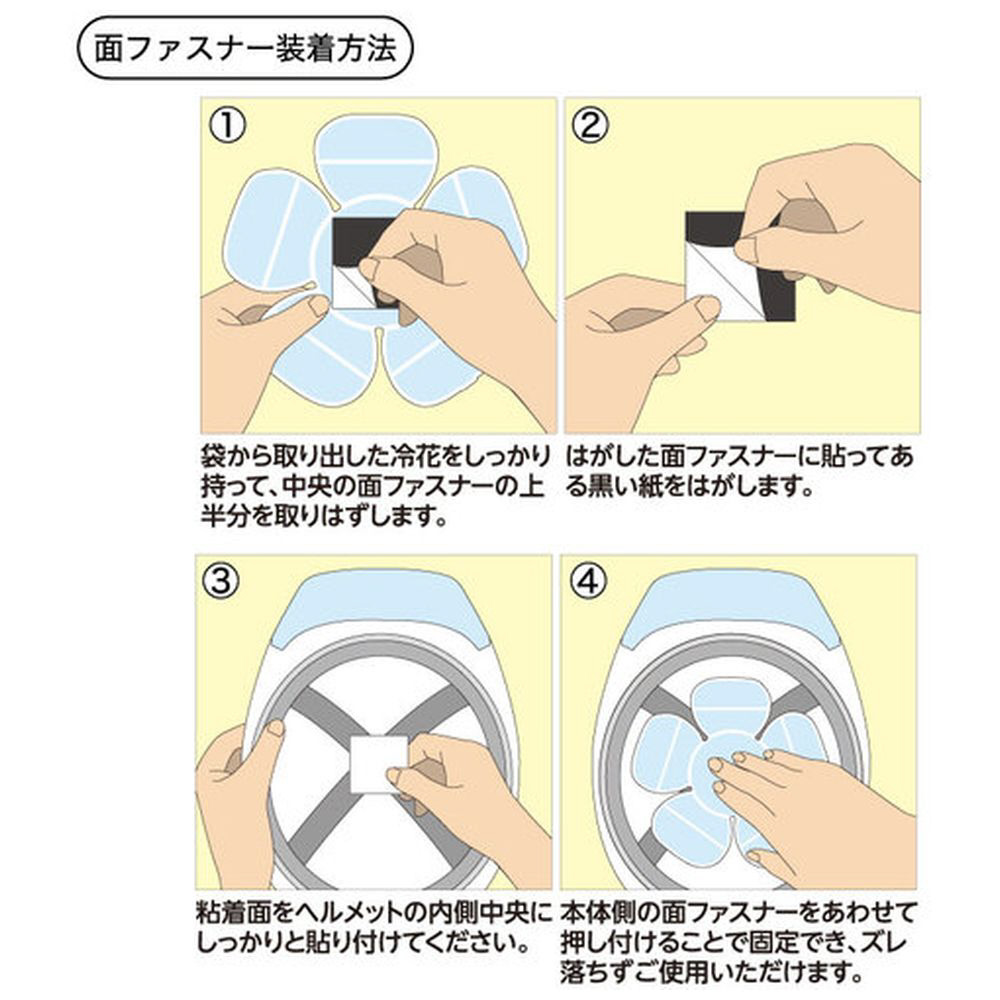 面ファスナー装着方法

①

袋から取り出した冷花をしっかり持って、中央の面ファスナーの上半分を取りはずします。

②

はがした面ファスナーに貼ってある黒い紙をはがします。

③

粘着面をヘルメットの内側中央にしっかりと貼り付けてください。

④

本体側の面ファスナーをあわせて押し付けることで固定でき、ズレ落ちずご使用いただけます。