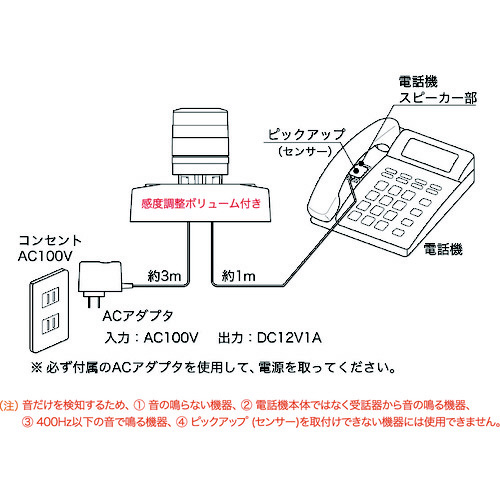 電話機
スピーカー部

ピックアップ
(センサー)

感度調整ボリューム付き

コンセント
AC100V

約3m

約1m

電話機

ACアダプタ
入力：AC100V　出力：DC12V1A

※ 必ず付属のACアダプタを使用して、電源を取ってください。

(注) 音だけを検知するため、① 音の鳴らない機器、② 電話機本体ではなく受話器から音の鳴る機器、③ 400Hz以下の音で鳴る機器、④ ピックアップ (センサー)を取付けできない機器には使用できません。