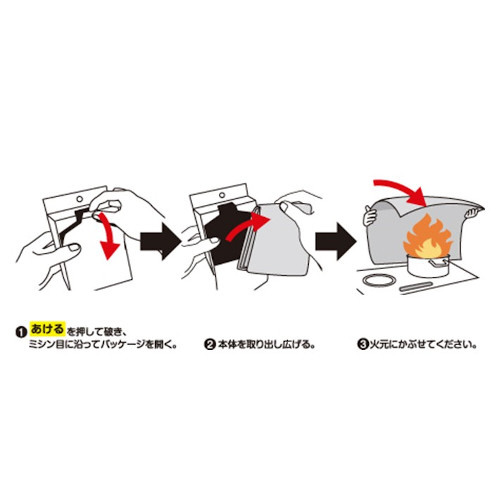 ❶ あける を押して破き、ミシン目に沿ってパッケージを開く。

❷ 本体を取り出し広げる。

❸ 火元にかぶせてください。