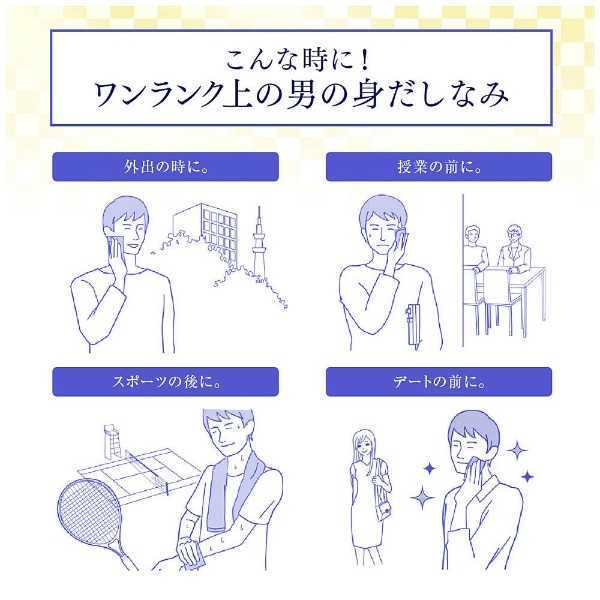 こんな時に！
ワンランク上の男の身だしなみ

外出の時に。

授業の前に。

スポーツの後に。

デートの前に。