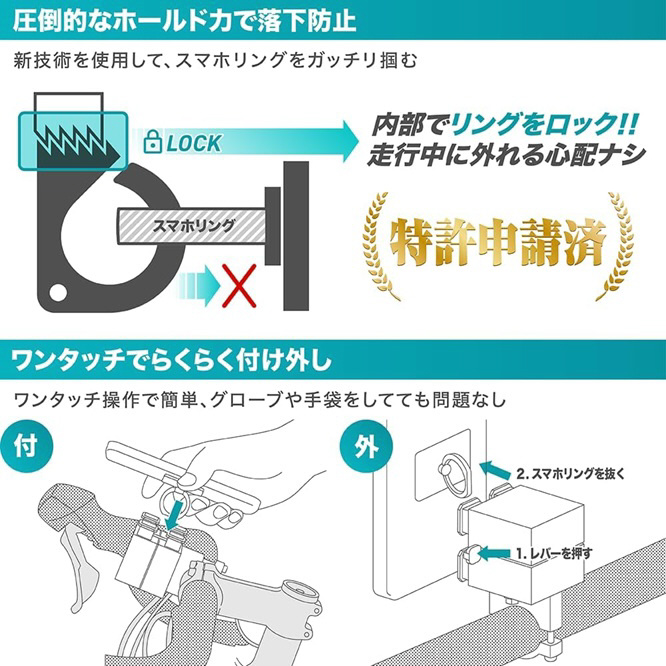 圧倒的なホールド力で落下防止

新技術を使用して、スマホリングをガッチリ掴む

LOCK

内部でリングをロック!!
走行中に外れる心配ナシ

スマホリング

特許申請済

ワンタッチでらくらく付け外し

ワンタッチ操作で簡単、グローブや手袋をしてても問題なし

付

外

2. スマホリングを抜く

1. レバーを押す