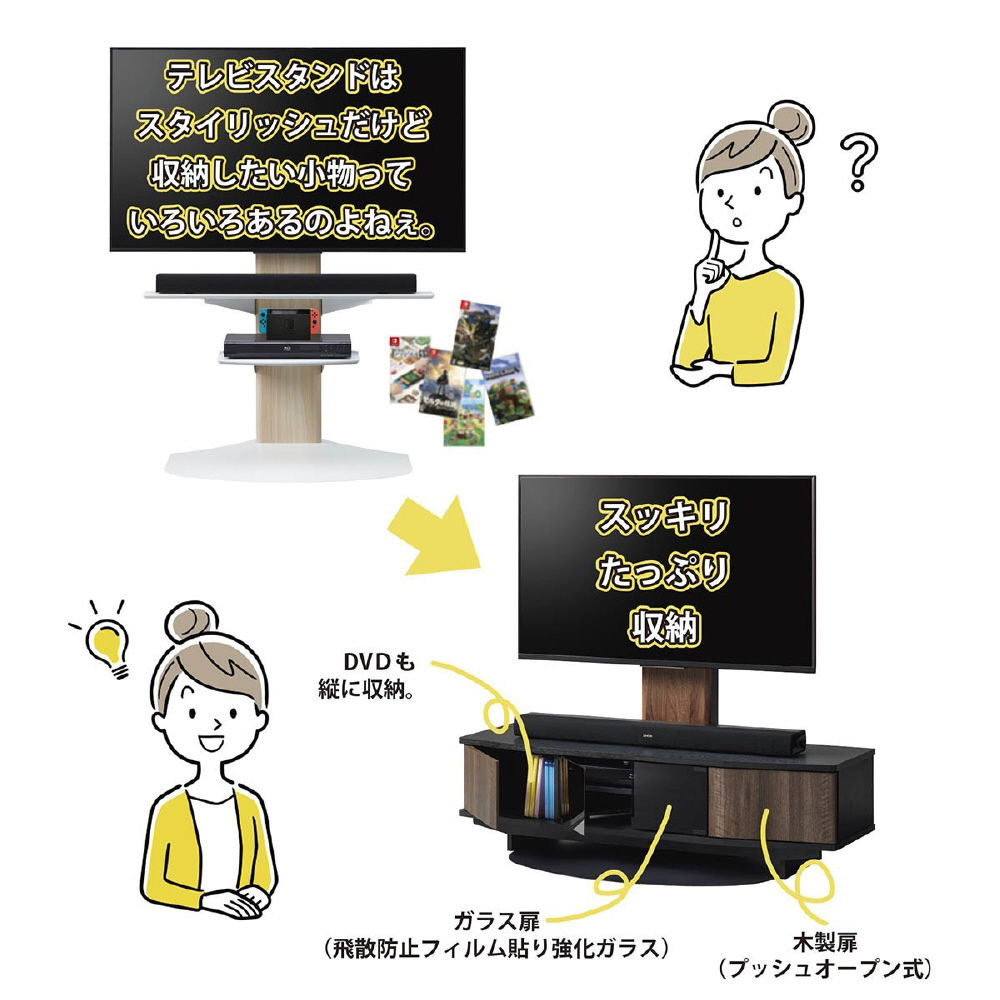 テレビスタンドは
スタイリッシュだけど
収納したい小物って
いろいろあるのよねぇ。

?

スッキリ
たっぷり
収納

DVDも
縦に収納。

ガラス扉
（飛散防止フィルム貼り強化ガラス）

木製扉
（プッシュオープン式）