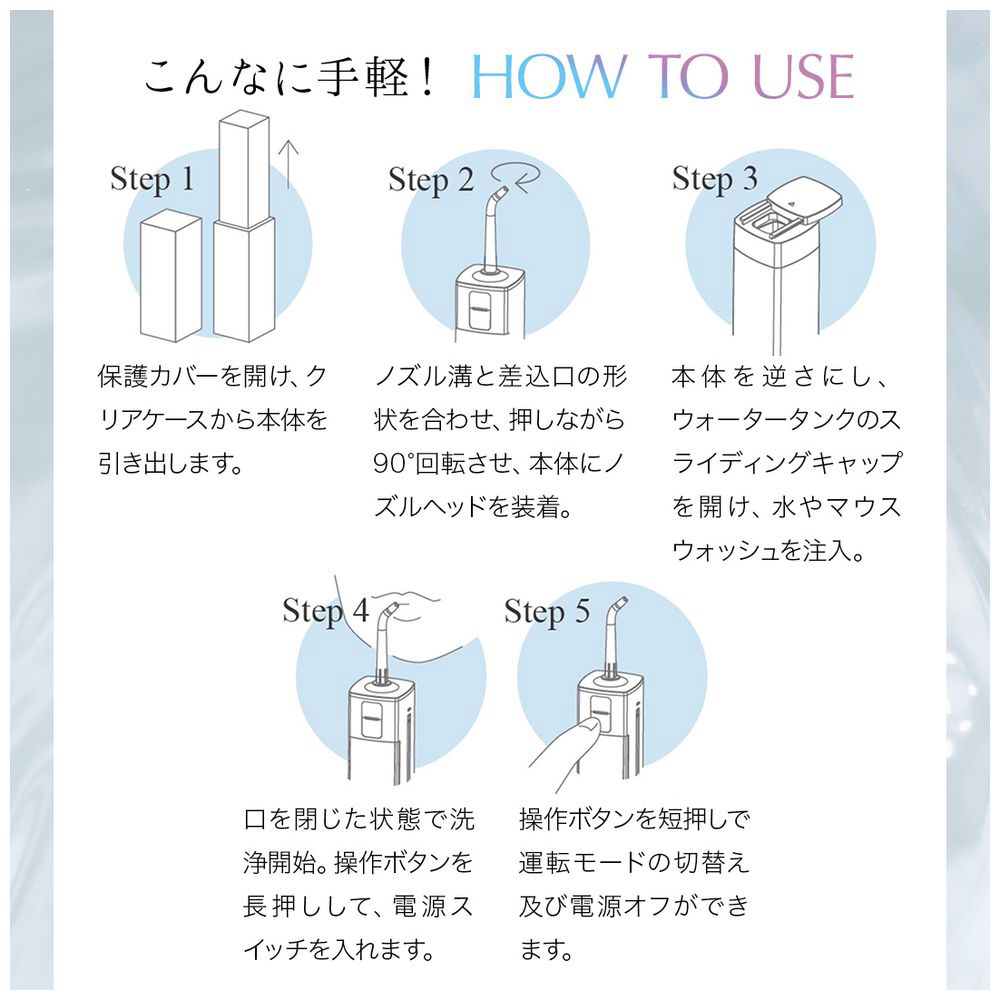 こんなに手軽！ HOW TO USE

Step 1

保護カバーを開け、クリアケースから本体を引き出します。

Step 2

ノズル溝と差込口の形状を合わせ、押しながら90°回転させ、本体にノズルヘッドを装着。

Step 3

本体を逆さにし、ウォータータンクのスライディングキャップを開け、水やマウスウォッシュを注入。

Step 4

口を閉じた状態で洗浄開始。操作ボタンを長押しして、電源スイッチを入れます。

Step 5

操作ボタンを短押しで運転モードの切替え及び電源オフができます。