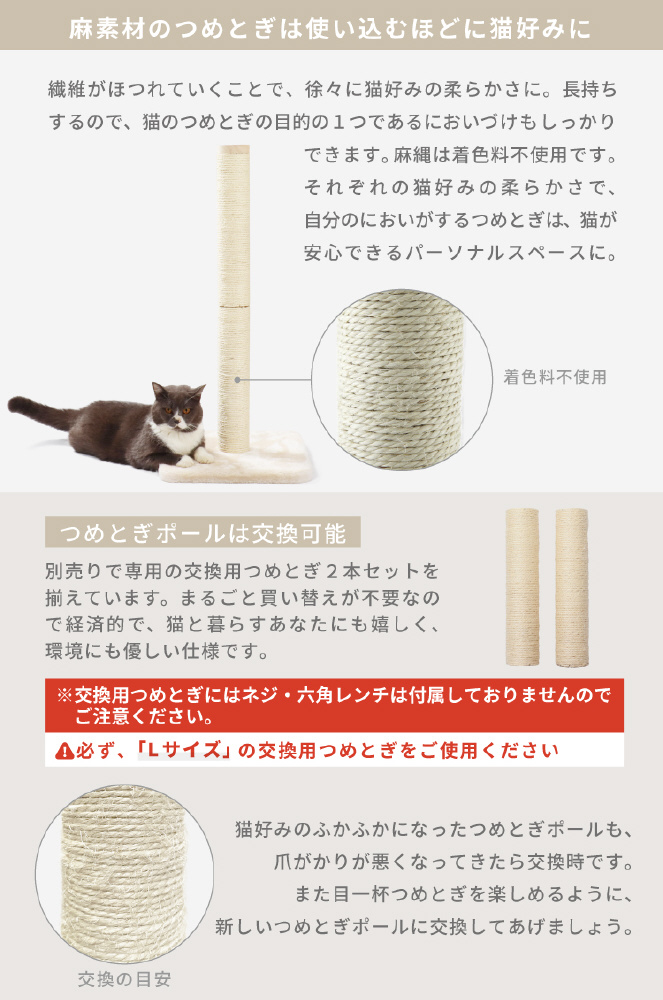 麻素材のつめとぎは使い込むほどに猫好みに

繊維がほつれていくことで、徐々に猫好みの柔らかさに。長持ちするので、猫のつめとぎの目的の１つであるにおいづけもしっかりできます。麻縄は着色料不使用です。それぞれの猫好みの柔らかさで、自分のにおいがするつめとぎは、猫が安心できるパーソナルスペースに。

着色料不使用

つめとぎポールは交換可能

別売りで専用の交換用つめとぎ２本セットを揃えています。まるごと買い替えが不要なので経済的で、猫と暮らすあなたにも嬉しく、環境にも優しい仕様です。

※交換用つめとぎにはネジ・六角レンチは付属しておりませんのでご注意ください。

必ず、「Lサイズ」の交換用つめとぎをご使用ください

猫好みのふかふかになったつめとぎポールも、爪がかりが悪くなってきたら交換時です。また目一杯つめとぎを楽しめるように、新しいつめとぎポールに交換してあげましょう。

交換の目安