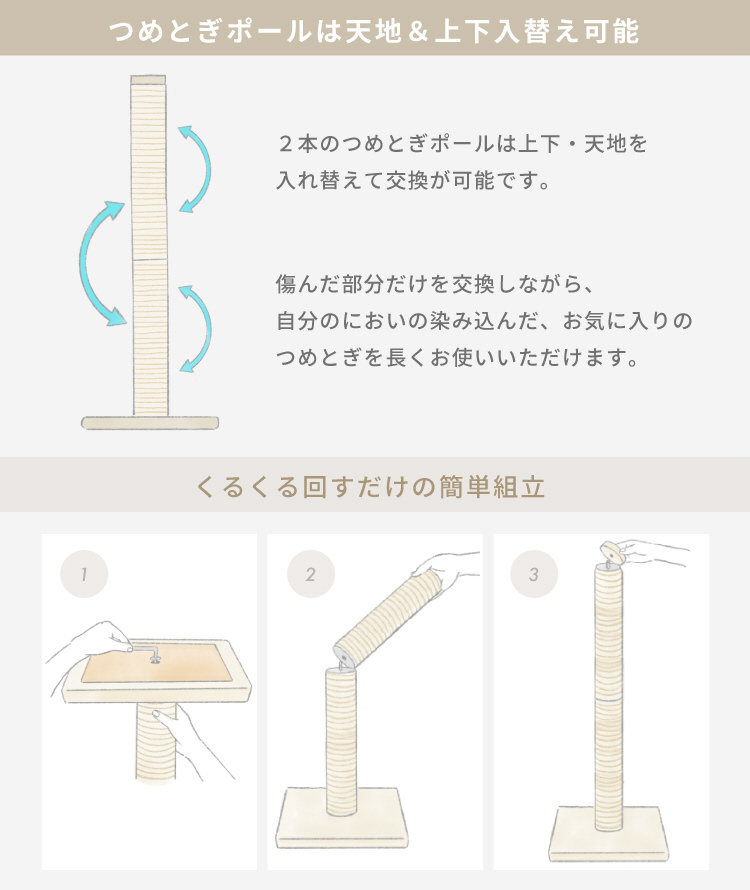 つめとぎポールは天地＆上下入替え可能

２本のつめとぎポールは上下・天地を入れ替えて交換が可能です。

傷んだ部分だけを交換しながら、自分のにおいの染み込んだ、お気に入りのつめとぎを長くお使いいただけます。

くるくる回すだけの簡単組立

1

2

3