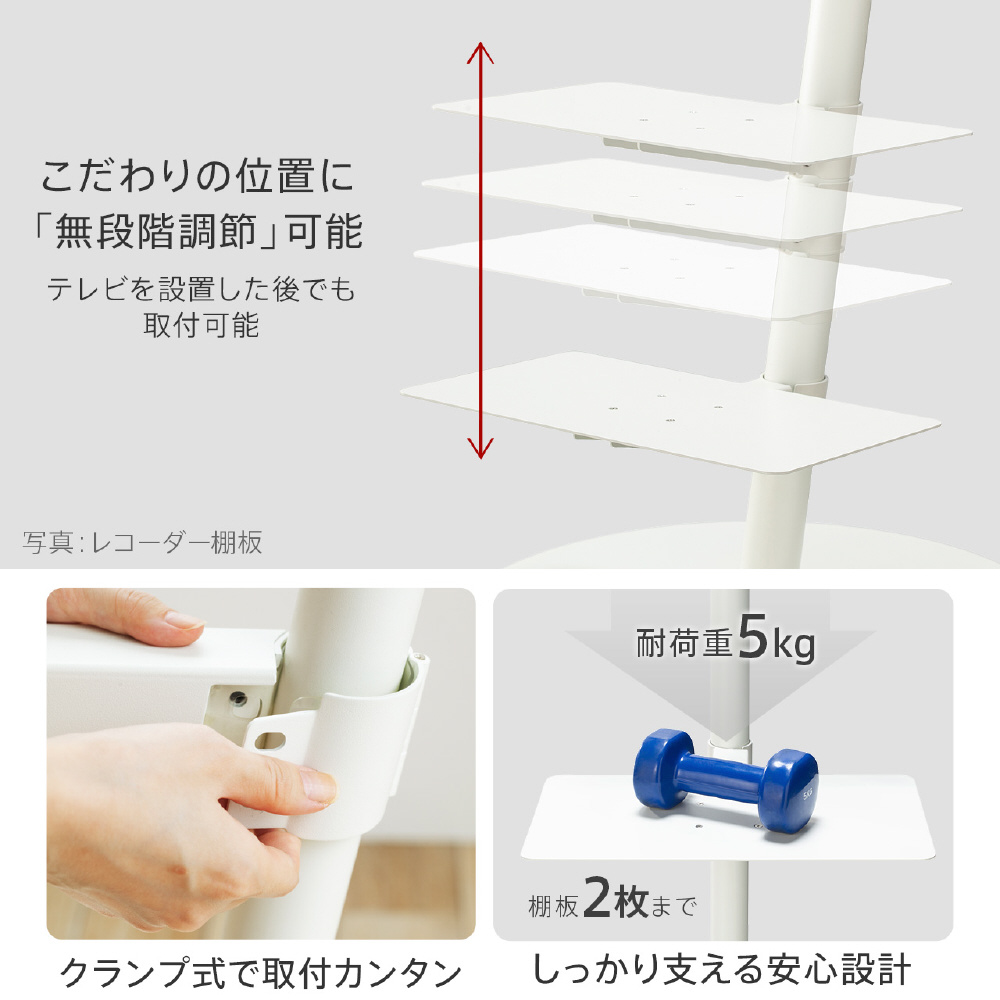 こだわりの位置に
「無段階調節」可能

テレビを設置した後でも
取付可能

写真:レコーダー棚板

耐荷重5kg

5kg

棚板2枚まで

クランプ式で取付カンタン

しっかり支える安心設計