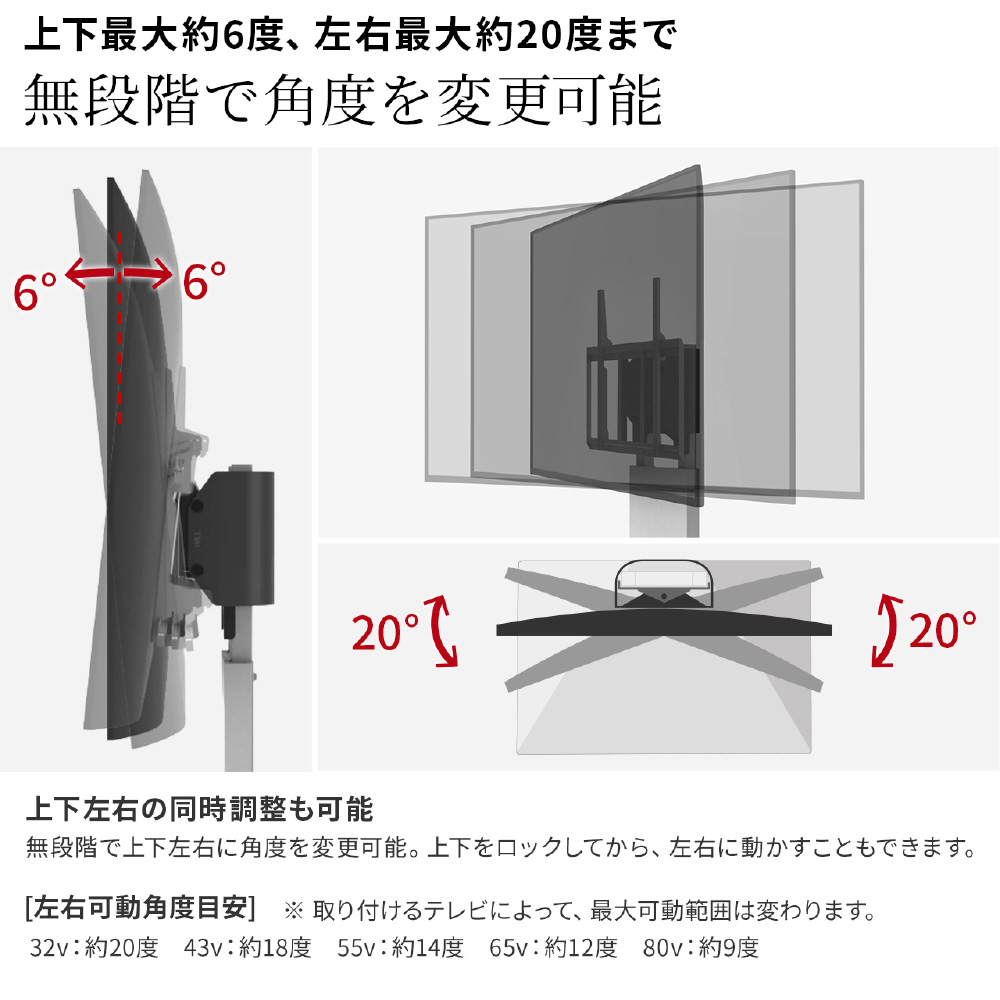 上下最大約6度、左右最大約20度まで
無段階で角度を変更可能

6°
6°

20°
20°

上下左右の同時調整も可能
無段階で上下左右に角度を変更可能。上下をロックしてから、左右に動かすこともできます。

[左右可動角度目安]　※ 取り付けるテレビによって、最大可動範囲は変わります。
32v：約20度　43v：約18度　55v：約14度　65v：約12度　80v：約9度