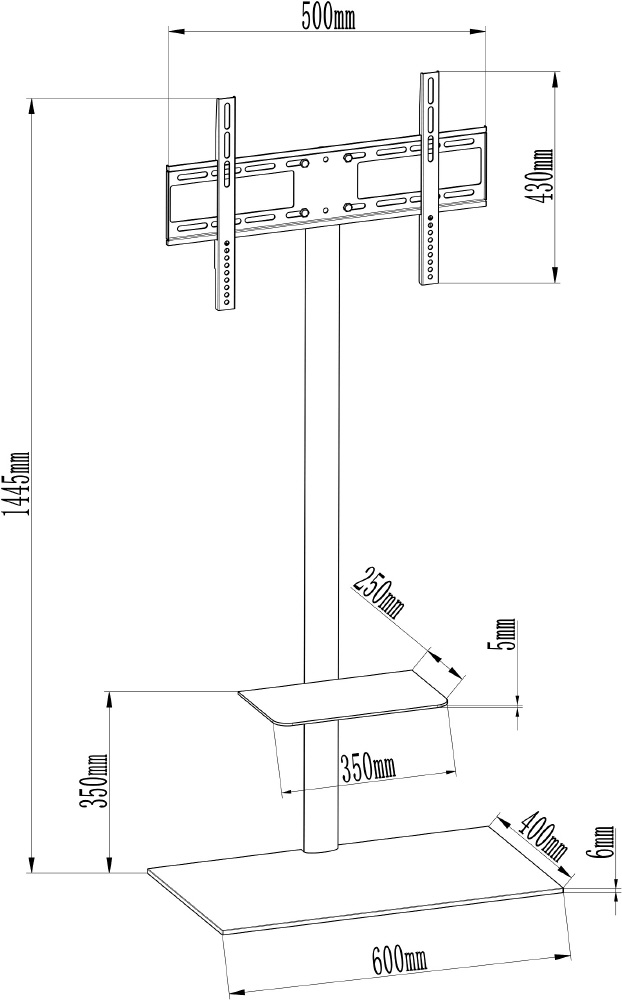 500mm
430mm
1445mm
250mm
5mm
350mm
350mm
400mm
6mm
600mm