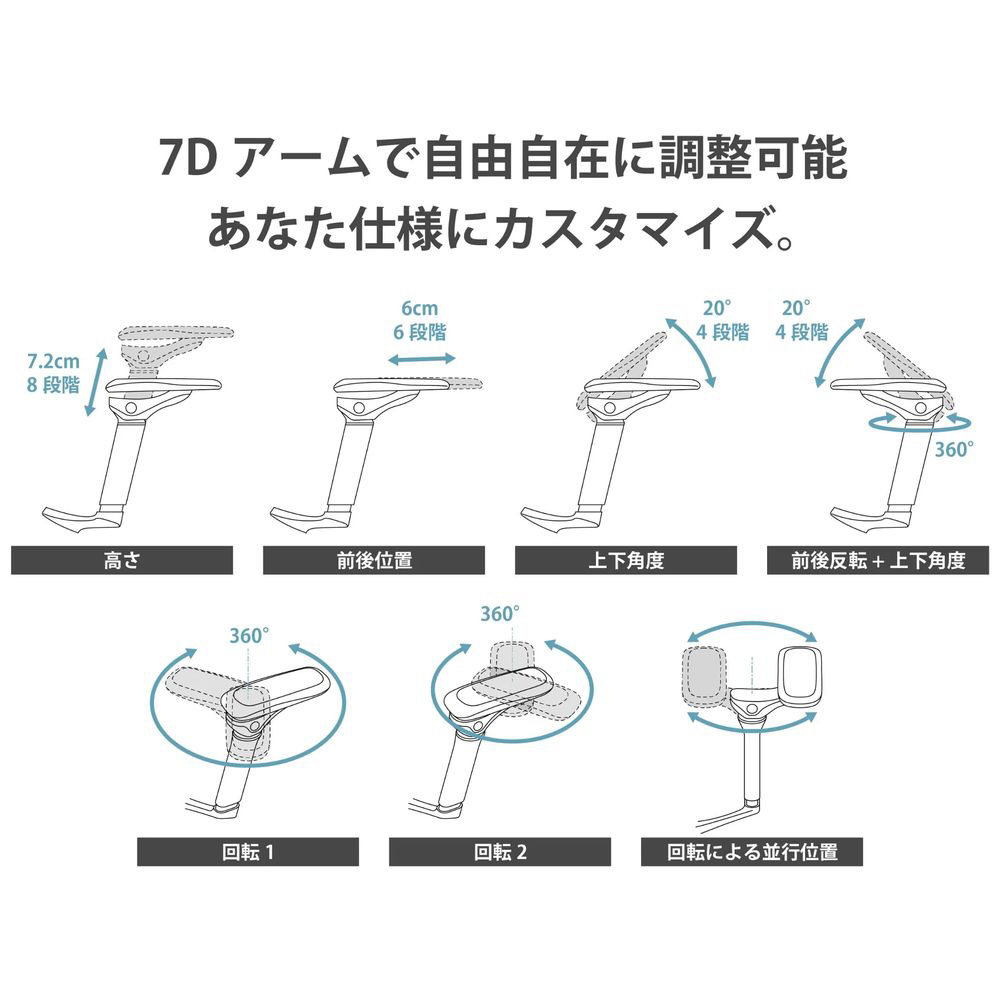 7D アームで自由自在に調整可能
あなた仕様にカスタマイズ。

7.2cm
8 段階

高さ

6cm
6 段階

前後位置

20°
4 段階

上下角度

20°
4 段階

360°

前後反転 + 上下角度

360°

回転 1

360°

回転 2

回転による並行位置