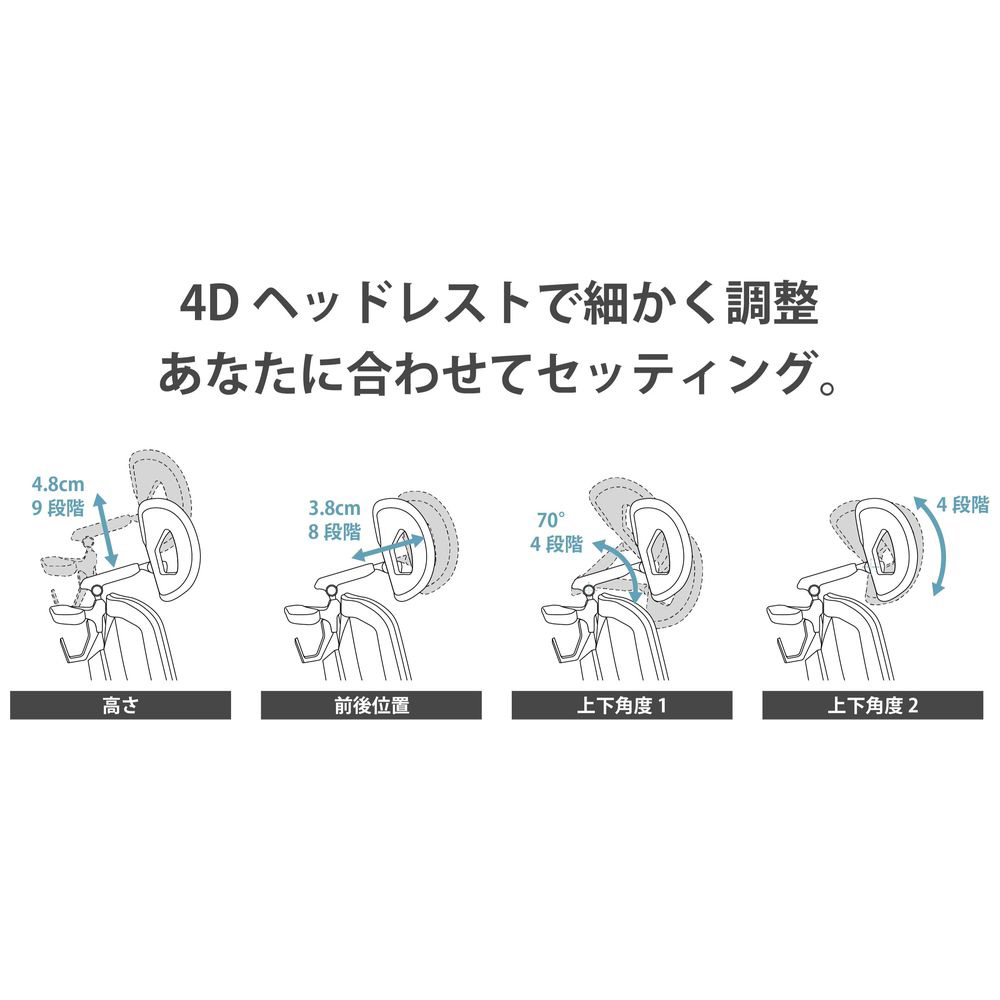 4D ヘッドレストで細かく調整
あなたに合わせてセッティング。

4.8cm
9 段階

高さ

3.8cm
8 段階

前後位置

70°
4 段階

上下角度 1

4 段階

上下角度 2