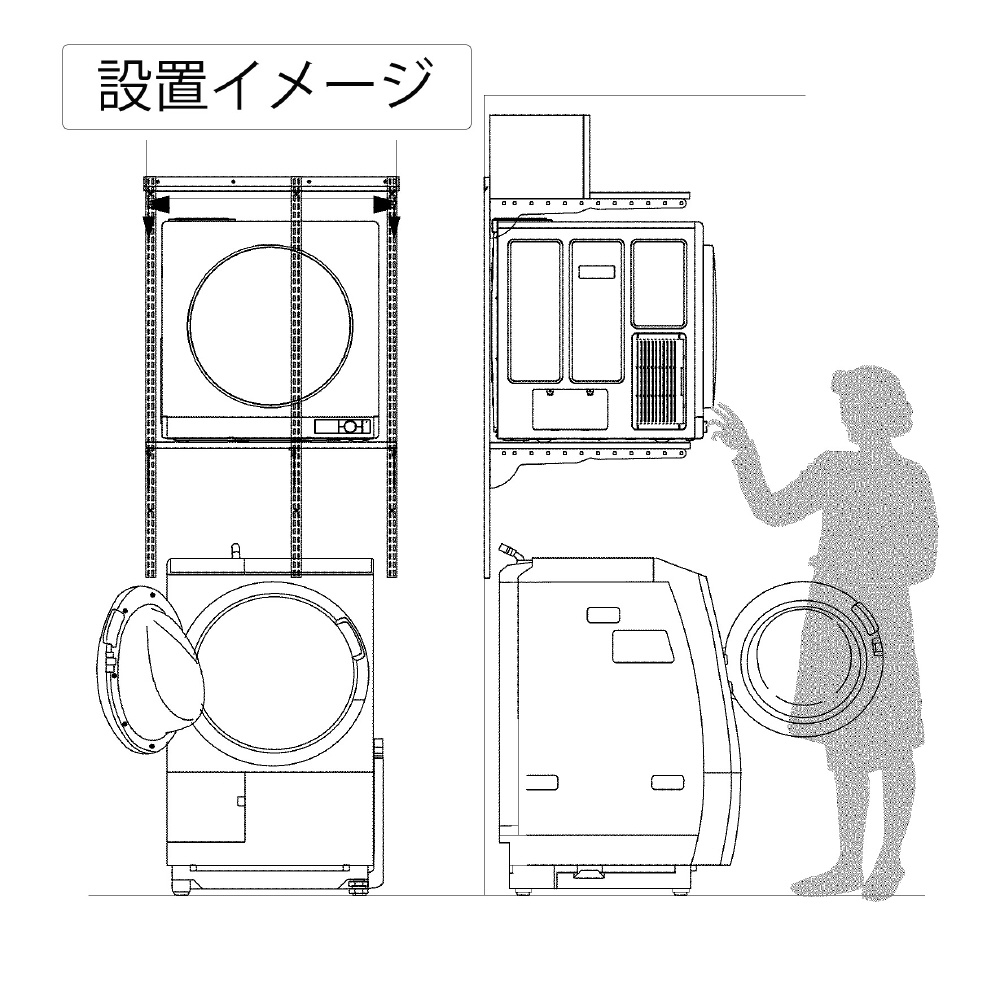 設置イメージ