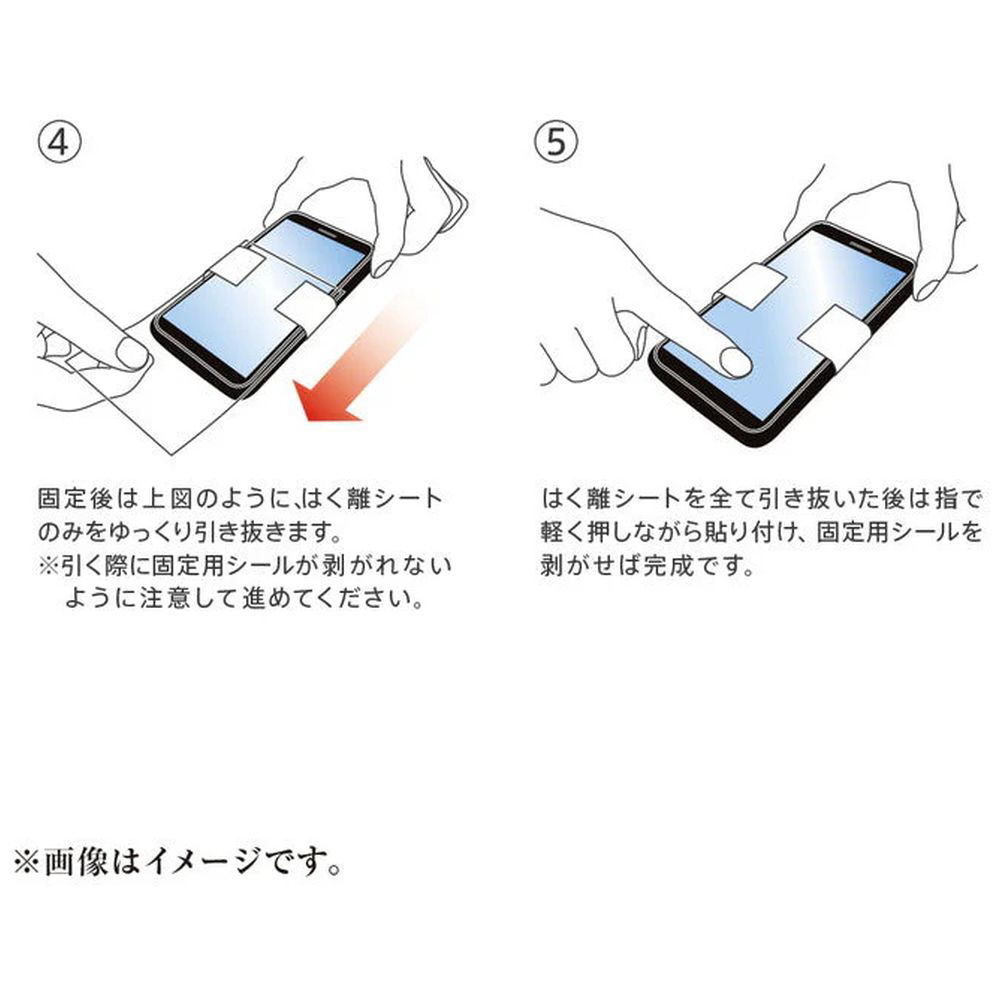 ④

固定後は上図のように、はく離シートのみをゆっくり引き抜きます。
※引く際に固定用シールが剥がれないように注意して進めてください。

⑤

はく離シートを全て引き抜いた後は指で軽く押しながら貼り付け、固定用シールを剥がせば完成です。

※画像はイメージです。