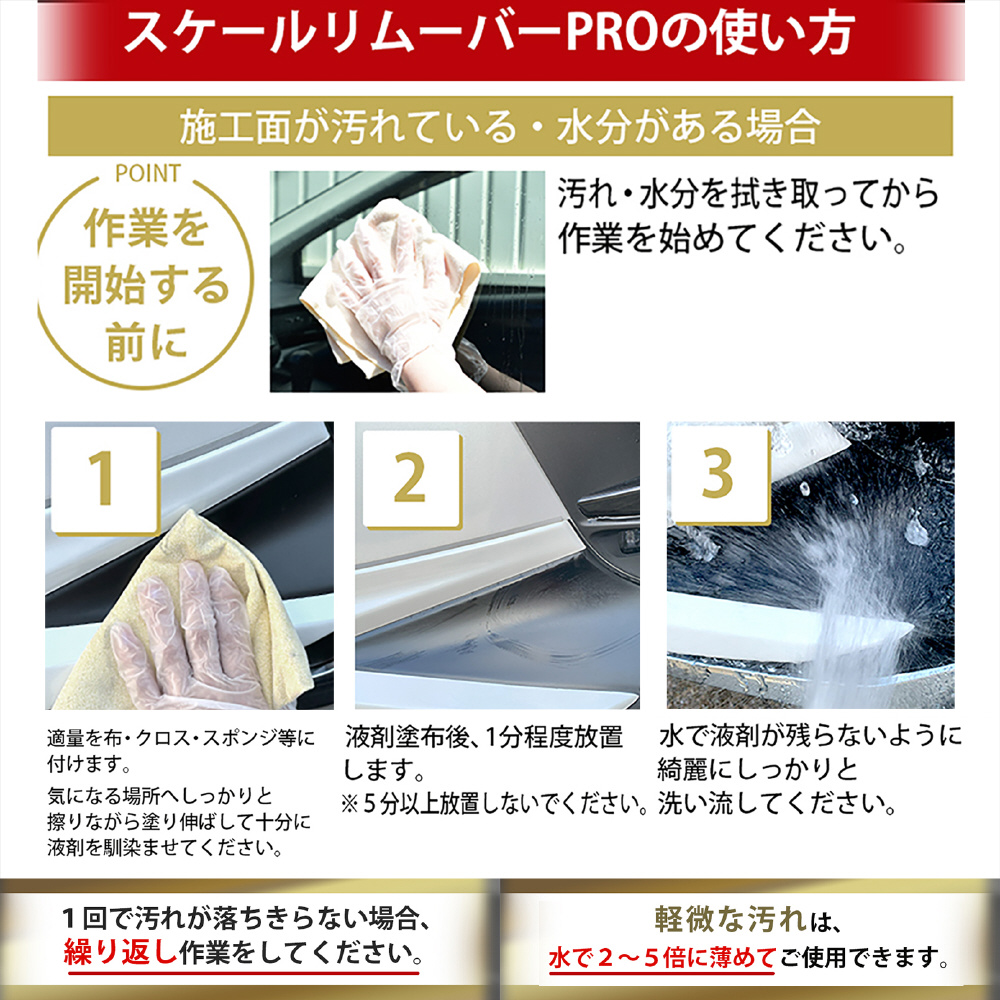 スケールリムーバーPROの使い方

施工面が汚れている・水分がある場合

POINT
作業を開始する前に

汚れ・水分を拭き取ってから作業を始めてください。

1

2

3

適量を布・クロス・スポンジ等に付けます。
気になる場所へしっかりと擦りながら塗り伸ばして十分に液剤を馴染ませてください。

液剤塗布後、1分程度放置します。
※5分以上放置しないでください。

水で液剤が残らないように綺麗にしっかりと洗い流してください。

1回で汚れが落ちきらない場合、繰り返し作業をしてください。

軽微な汚れは、水で2～5倍に薄めてご使用できます。