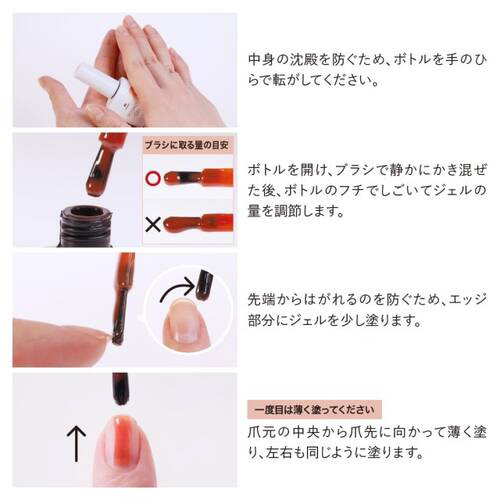 中身の沈殿を防ぐため、ボトルを手のひらで転がしてください。

ブラシに取る量の目安

○

×

ボトルを開け、ブラシで静かにかき混ぜた後、ボトルのフチでしごいてジェルの量を調節します。

先端からはがれるのを防ぐため、エッジ部分にジェルを少し塗ります。

一度目は薄く塗ってください

爪元の中央から爪先に向かって薄く塗り、左右も同じように塗ります。