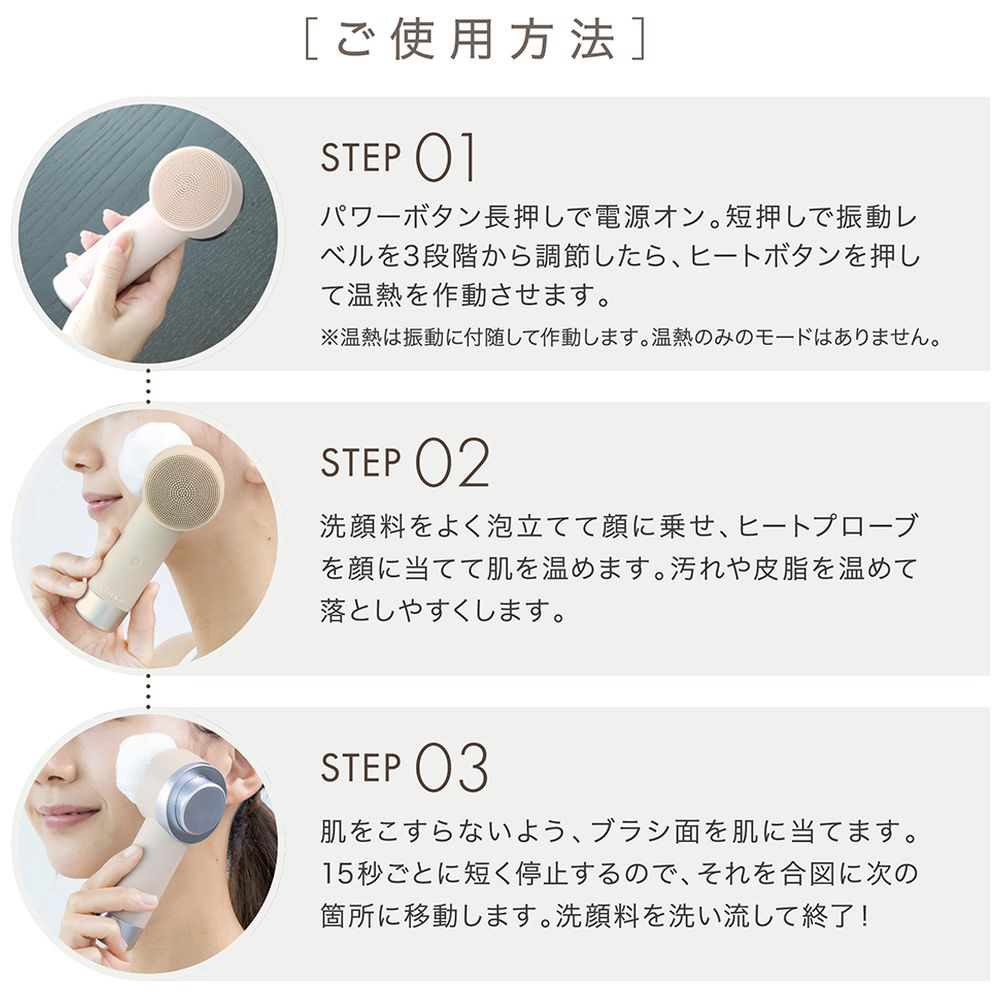 [ご使用方法]

STEP 01

パワーボタン長押しで電源オン。短押しで振動レベルを3段階から調節したら、ヒートボタンを押して温熱を作動させます。

※温熱は振動に付随して作動します。温熱のみのモードはありません。

STEP 02

洗顔料をよく泡立てて顔に乗せ、ヒートプローブを顔に当てて肌を温めます。汚れや皮脂を温めて落としやすくします。

STEP 03

肌をこすらないよう、ブラシ面を肌に当てます。15秒ごとに短く停止するので、それを合図に次の箇所に移動します。洗顔料を洗い流して終了！