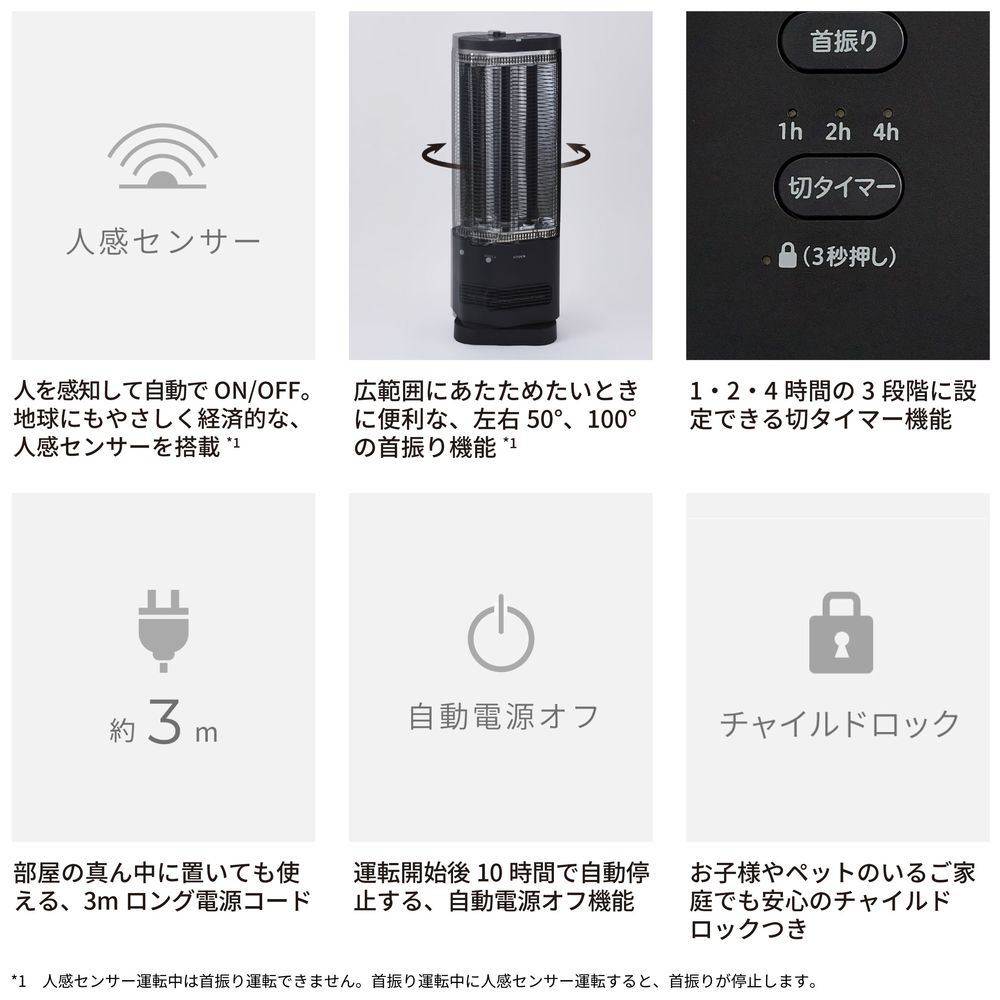 人感センサー

人を感知して自動で ON/OFF。地球にもやさしく経済的な、人感センサーを搭載 *1

広範囲にあたためたいときに便利な、左右 50°、100° の首振り機能 *1

首振り

1h 2h 4h

切タイマー

(3秒押し)

1・2・4 時間の 3 段階に設定できる切タイマー機能

約 3 m

部屋の真ん中に置いても使える、3m ロング電源コード

自動電源オフ

運転開始後 10 時間で自動停止する、自動電源オフ機能

チャイルドロック

お子様やペットのいるご家庭でも安心のチャイルドロックつき

*1 人感センサー運転中は首振り運転できません。首振り運転中に人感センサー運転すると、首振りが停止します。